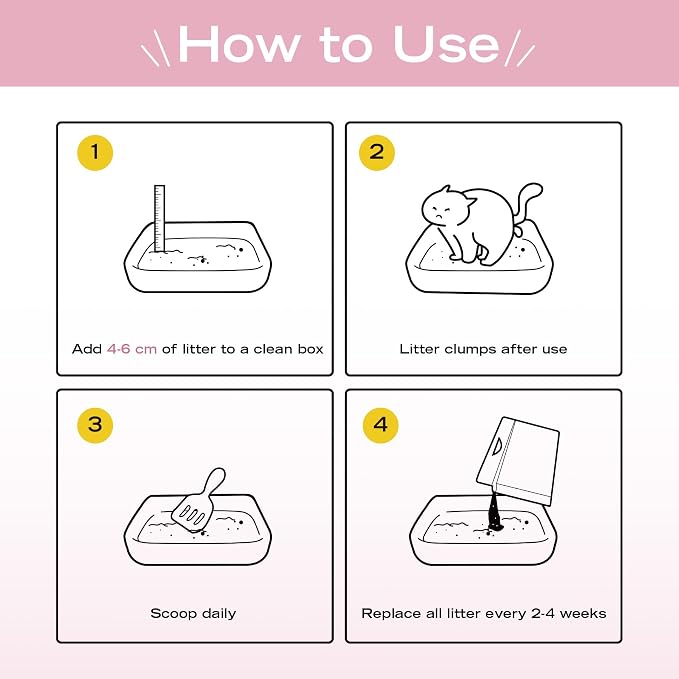 How to Use

1

Add 4-6 cm of litter to a clean box

2

Litter clumps after use

3

Scoop daily

4

Replace all litter every 2-4 weeks