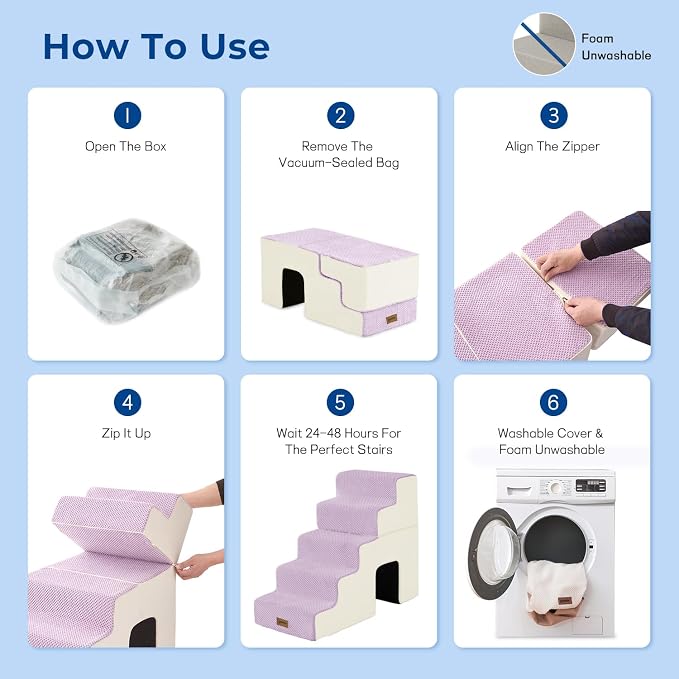 How To Use

Foam Unwashable

1
Open The Box

2
Remove The Vacuum-Sealed Bag

3
Align The Zipper

4
Zip It Up

5
Wait 24-48 Hours For The Perfect Stairs

6
Washable Cover & Foam Unwashable