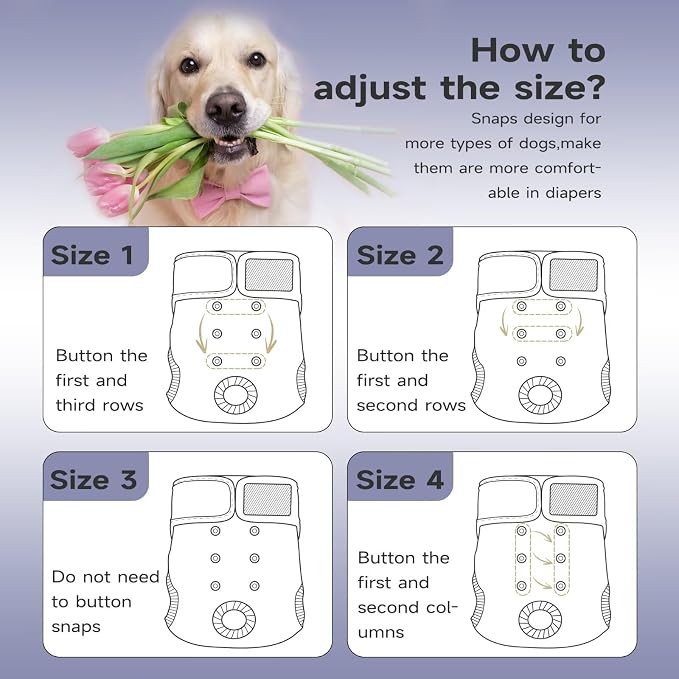 How to adjust the size?

Snaps design for more types of dogs,make them are more comfortable in diapers

Size 1

Button the first and third rows

Size 2

Button the first and second rows

Size 3

Do not need to button snaps

Size 4

Button the first and second columns