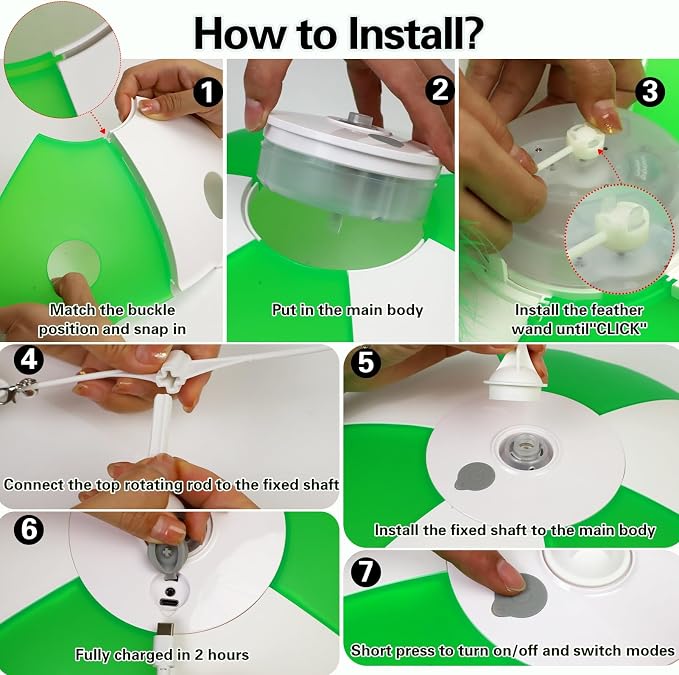 How to Install?

1
Match the buckle position and snap in

2
Put in the main body

3
Install the feather wand until"CLICK"

4
Connect the top rotating rod to the fixed shaft

5
Install the fixed shaft to the main body

6
Fully charged in 2 hours

7
Short press to turn on/off and switch modes