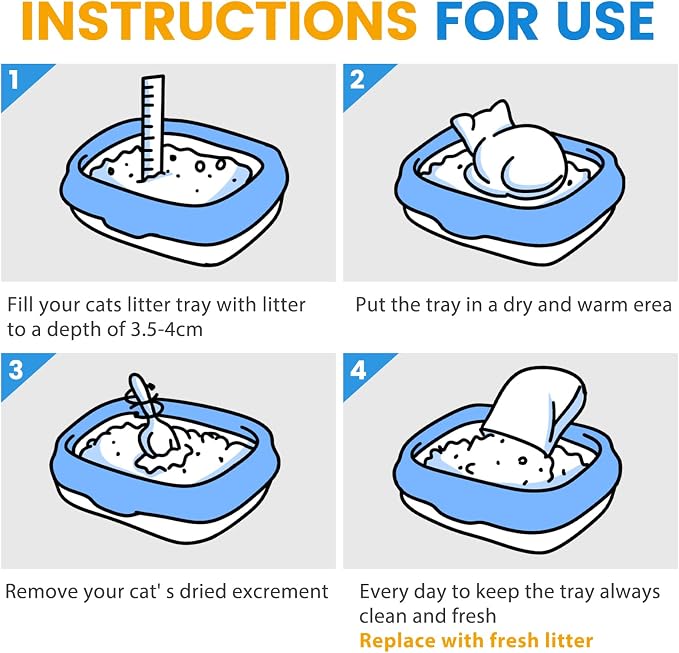 INSTRUCTIONS FOR USE

1

Fill your cats litter tray with litter to a depth of 3.5-4cm

2

Put the tray in a dry and warm erea

3

Remove your cat' s dried excrement

4

Every day to keep the tray always clean and fresh
Replace with fresh litter