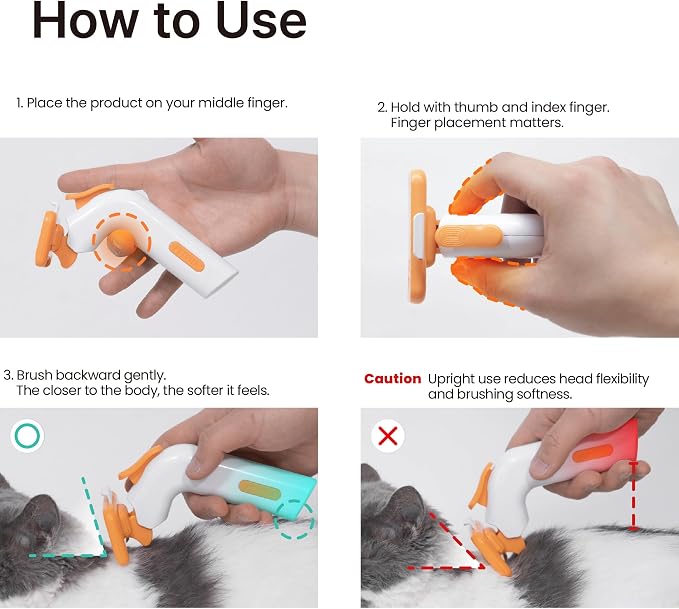 How to Use

1. Place the product on your middle finger.

2. Hold with thumb and index finger. Finger placement matters.

3. Brush backward gently. The closer to the body, the softer it feels.

Caution Upright use reduces head flexibility and brushing softness.