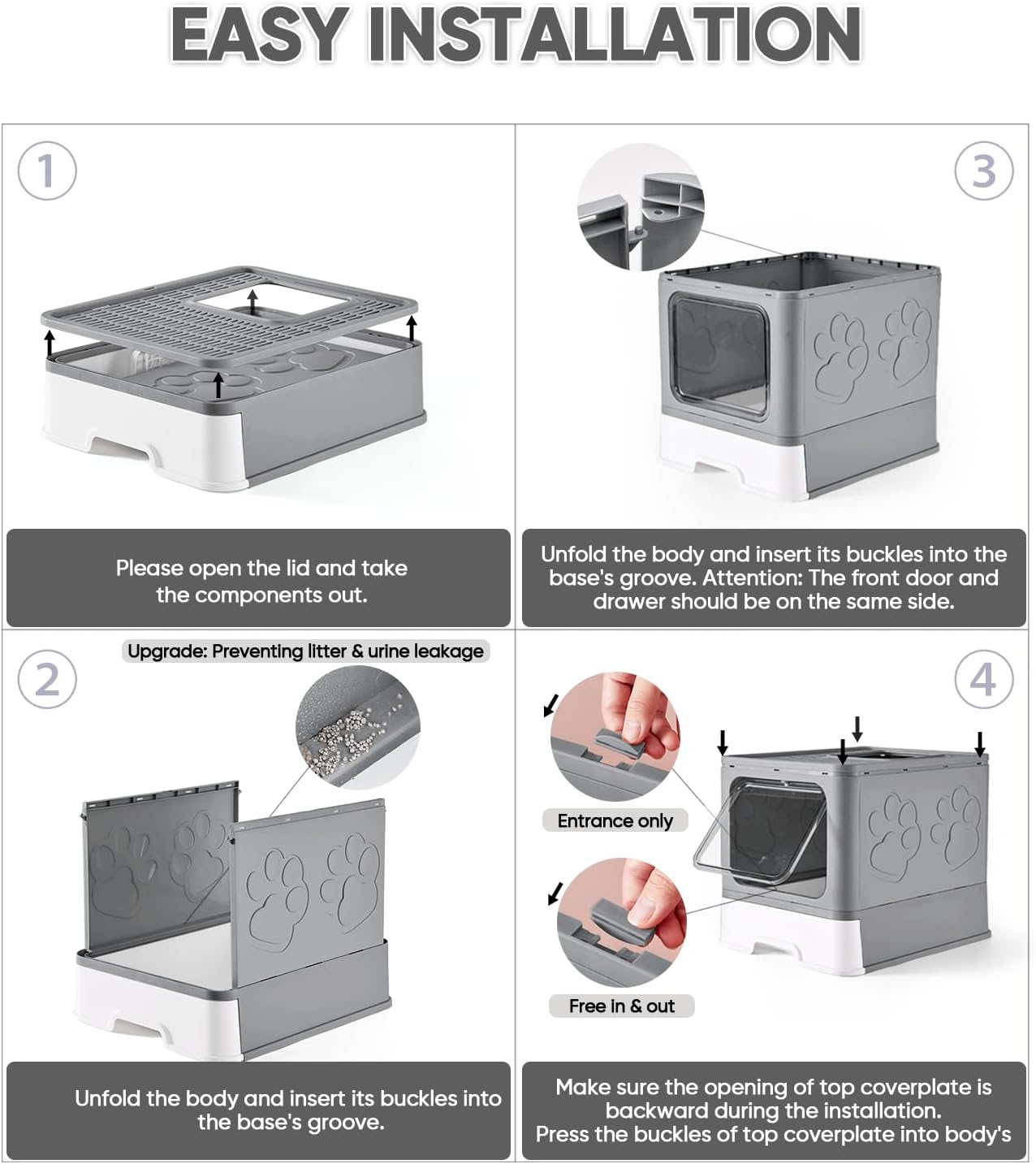 EASY INSTALLATION

1

Please open the lid and take the components out.

3

Unfold the body and insert its buckles into the base's groove. Attention: The front door and drawer should be on the same side.

2

Upgrade: Preventing litter & urine leakage

Unfold the body and insert its buckles into the base's groove.

4

Entrance only

Free in & out

Make sure the opening of top coverplate is backward during the installation.
Press the buckles of top coverplate into body's