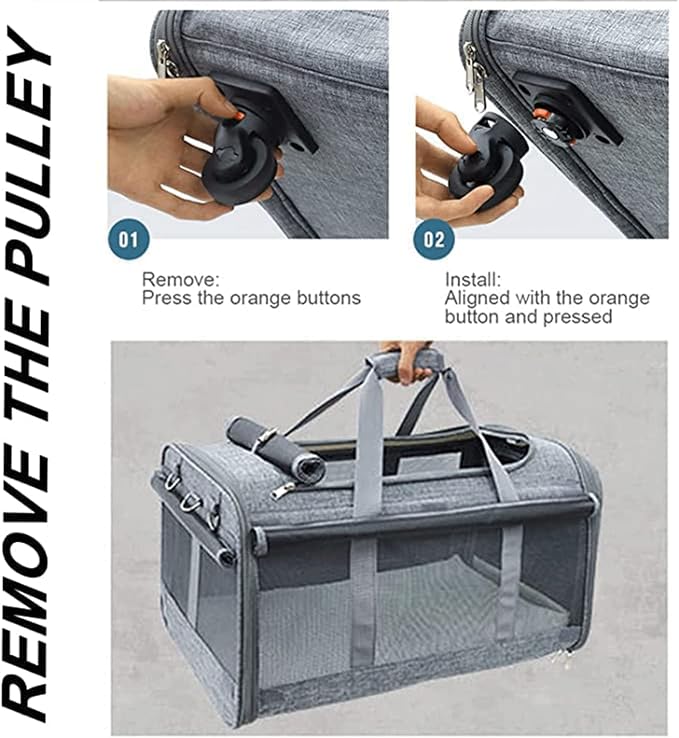 REMOVE THE PULLEY

01

Remove:
Press the orange buttons

02

Install:
Aligned with the orange button and pressed