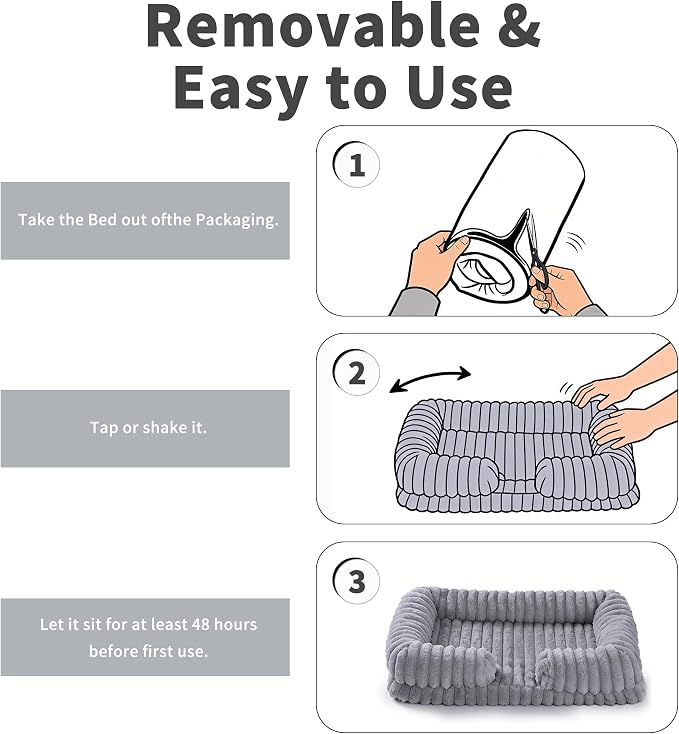 Removable & Easy to Use

Take the Bed out ofthe Packaging.

1

Tap or shake it.

2

Let it sit for at least 48 hours before first use.

3