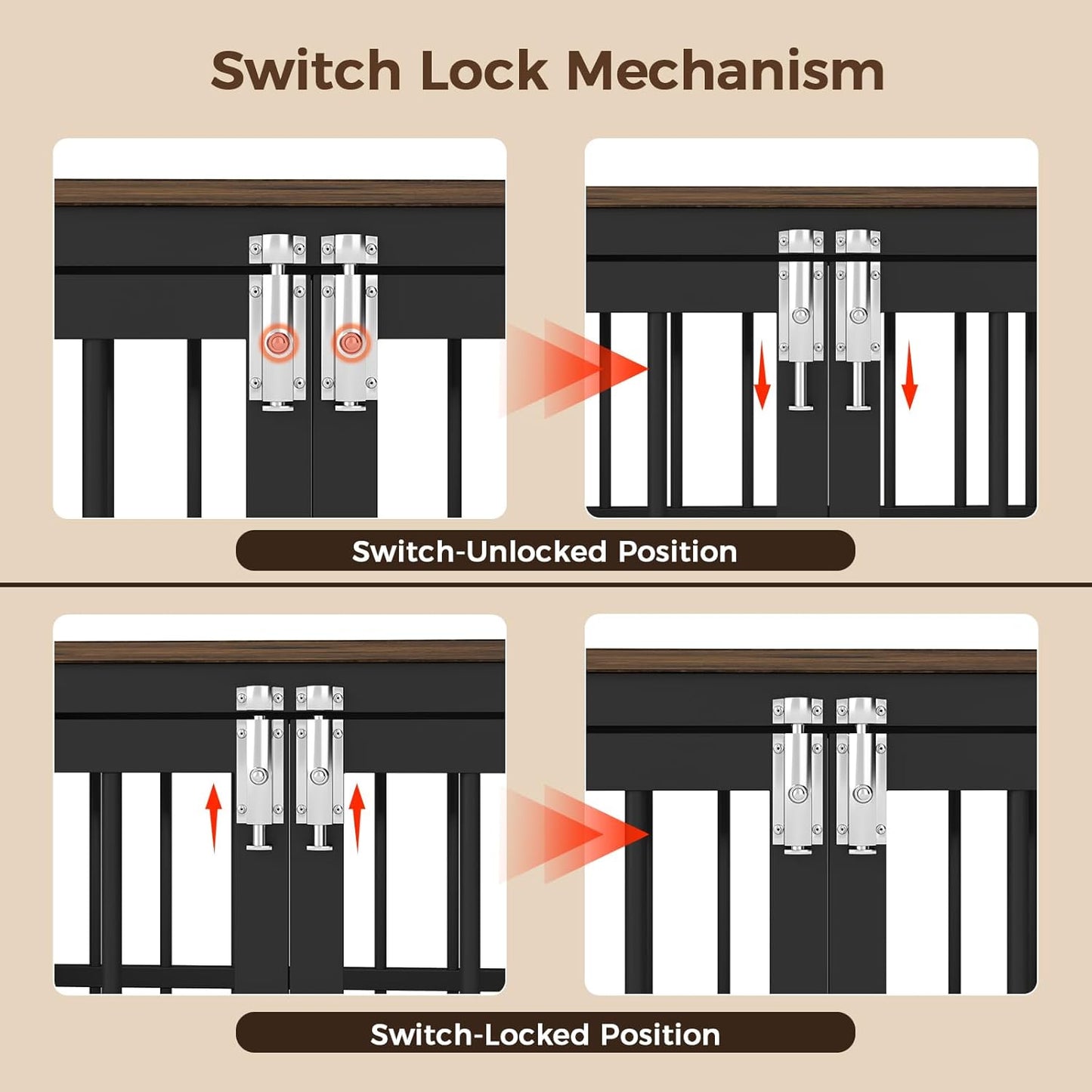 Switch Lock Mechanism

Switch-Unlocked Position

Switch-Locked Position