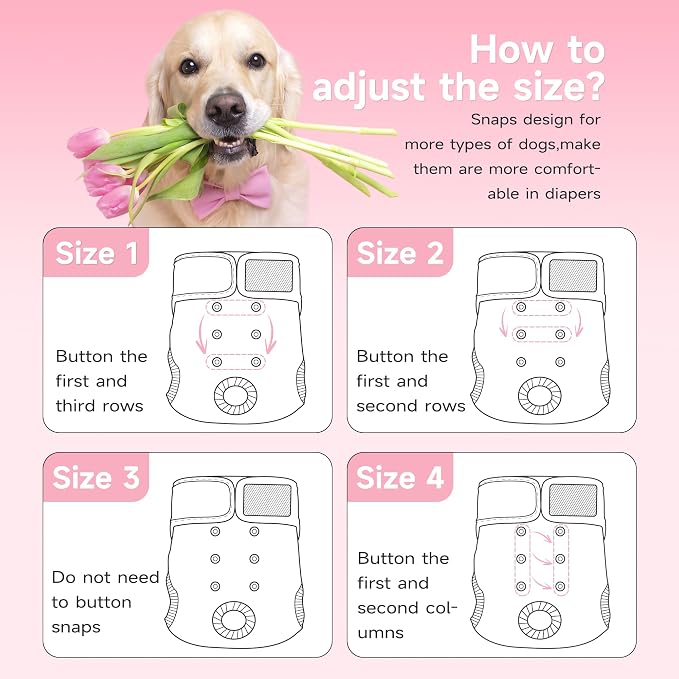 How to adjust the size?

Snaps design for more types of dogs,make them are more comfortable in diapers

Size 1

Button the first and third rows

Size 2

Button the first and second rows

Size 3

Do not need to button snaps

Size 4

Button the first and second columns