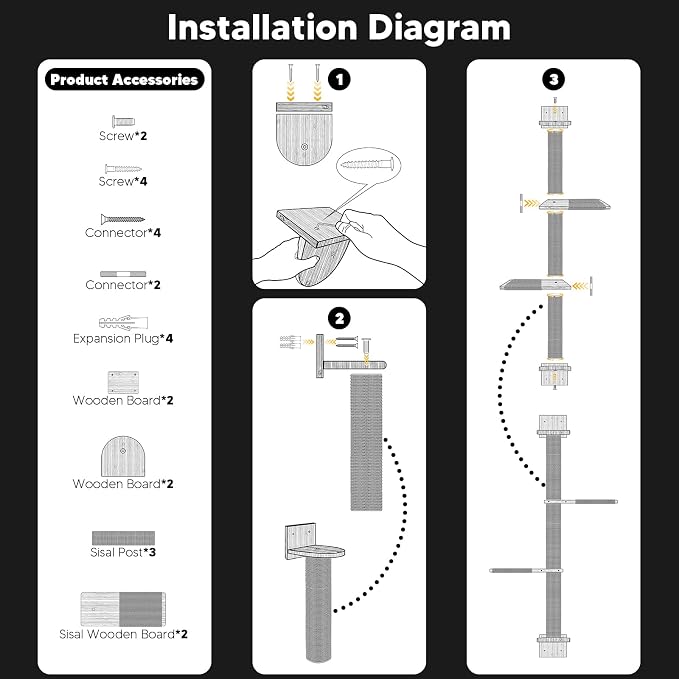 Installation Diagram

Product Accessories

Screw*2

Screw*4

Connector*4

Connector*2

Expansion Plug*4

Wooden Board*2

Wooden Board*2

Sisal Post*3

Sisal Wooden Board*2

1

2

3