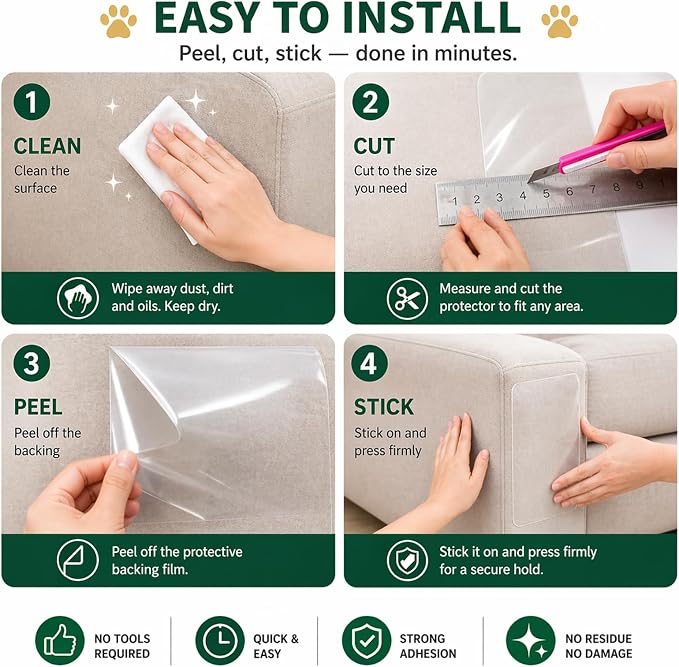 EASY TO INSTALL
Peel, cut, stick — done in minutes.

1
CLEAN
Clean the surface

Wipe away dust, dirt and oils. Keep dry.

2
CUT
Cut to the size you need

1 2 3 4 5 6 7 8 9

Measure and cut the protector to fit any area.

3
PEEL
Peel off the backing

Peel off the protective backing film.

4
STICK
Stick on and press firmly

Stick it on and press firmly for a secure hold.

NO TOOLS REQUIRED

QUICK & EASY

STRONG ADHESION

NO RESIDUE NO DAMAGE