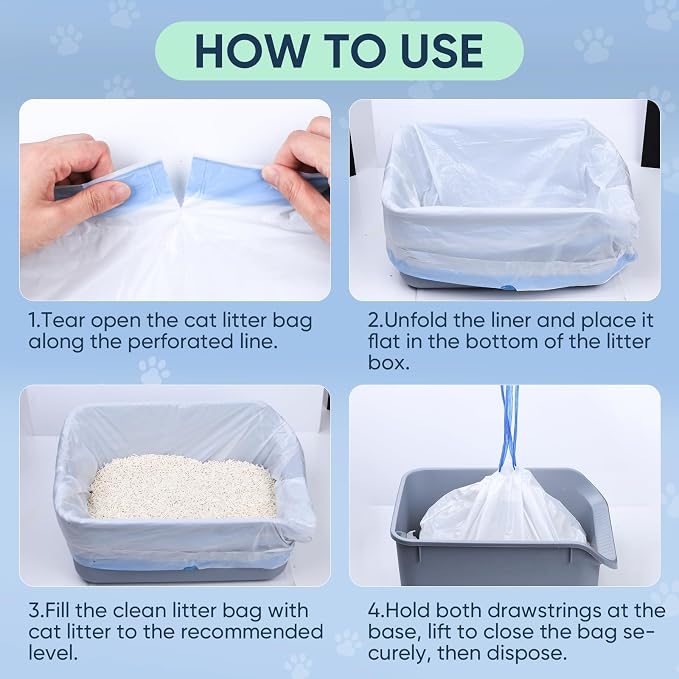 HOW TO USE

1.Tear open the cat litter bag along the perforated line.

2.Unfold the liner and place it flat in the bottom of the litter box.

3.Fill the clean litter bag with cat litter to the recommended level.

4.Hold both drawstrings at the base, lift to close the bag securely, then dispose.