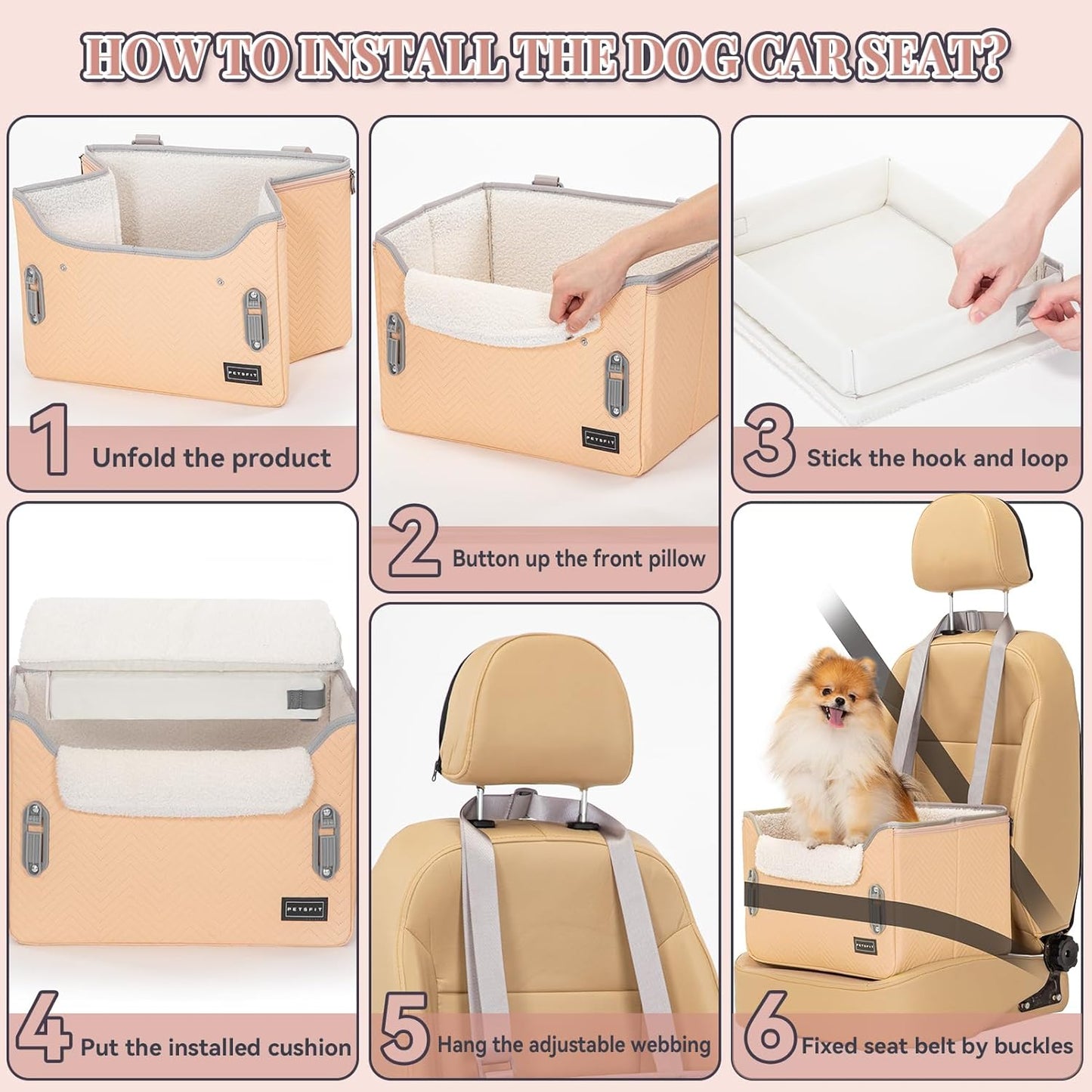 HOW TO INSTALL THE DOG CAR SEAT?

PETSFIT

1 Unfold the product

PETSFIT

2 Button up the front pillow

3 Stick the hook and loop

PETSFIT

4 Put the installed cushion

5 Hang the adjustable webbing

PETSFIT

6 Fixed seat belt by buckles