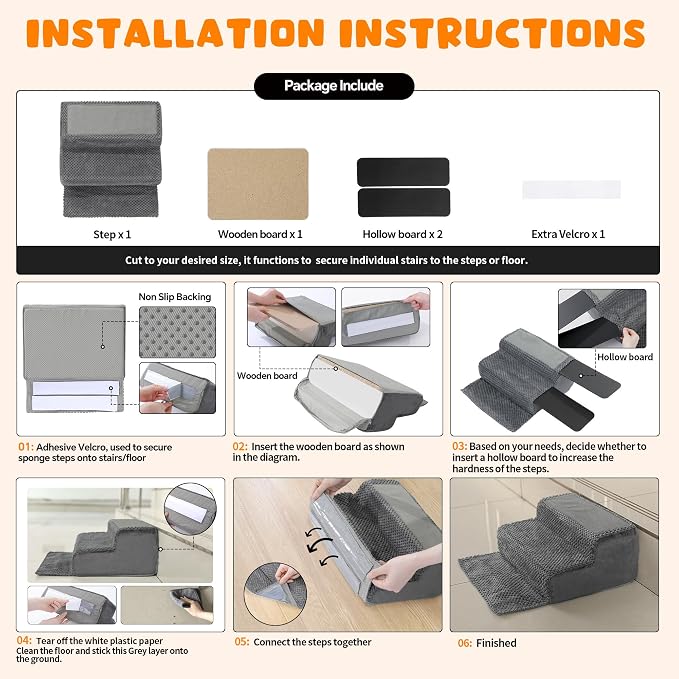 INSTALLATION INSTRUCTIONS

Package Include

Step x 1

Wooden board x 1

Hollow board x 2

Extra Velcro x 1

Cut to your desired size, it functions to secure individual stairs to the steps or floor.

Non Slip Backing

01: Adhesive Velcro, used to secure sponge steps onto stairs/floor

Wooden board

02: Insert the wooden board as shown in the diagram.

Hollow board

03: Based on your needs, decide whether to insert a hollow board to increase the hardness of the steps.

04: Tear off the white plastic paper
Clean the floor and stick this Grey layer onto the ground.

05: Connect the steps together

06: Finished