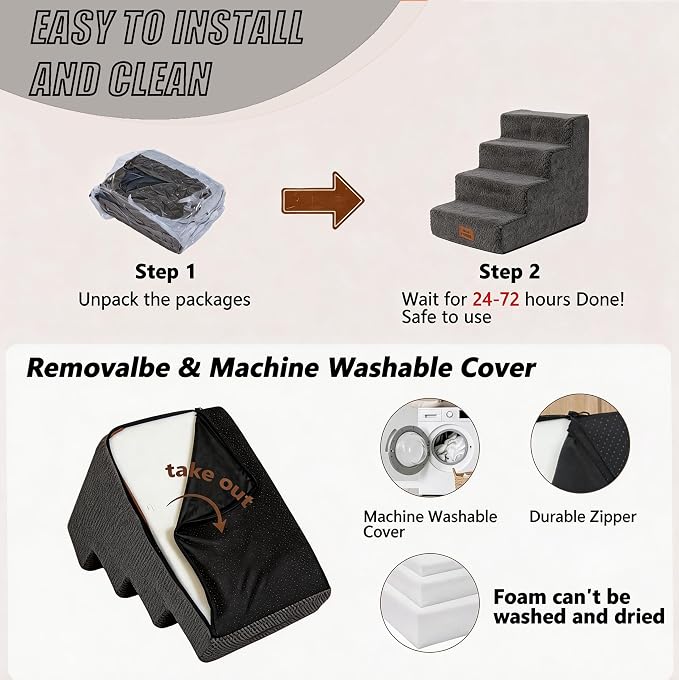 EASY TO INSTALL AND CLEAN

Step 1
Unpack the packages

Step 2
Wait for 24-72 hours Done! Safe to use

Removalbe & Machine Washable Cover

take out

Machine Washable Cover

Durable Zipper

Foam can't be washed and dried