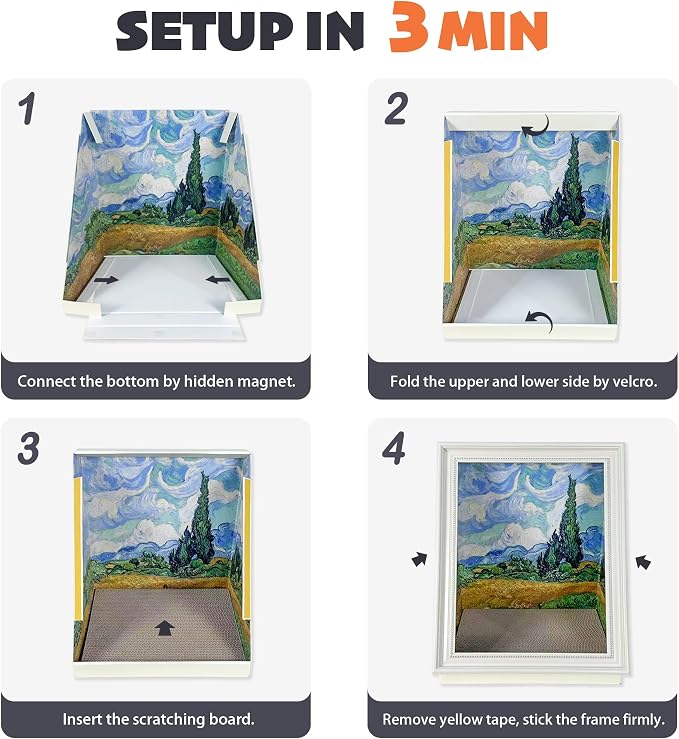 SETUP IN 3 MIN

1

Connect the bottom by hidden magnet.

2

Fold the upper and lower side by velcro.

3

Insert the scratching board.

4

Remove yellow tape, stick the frame firmly.