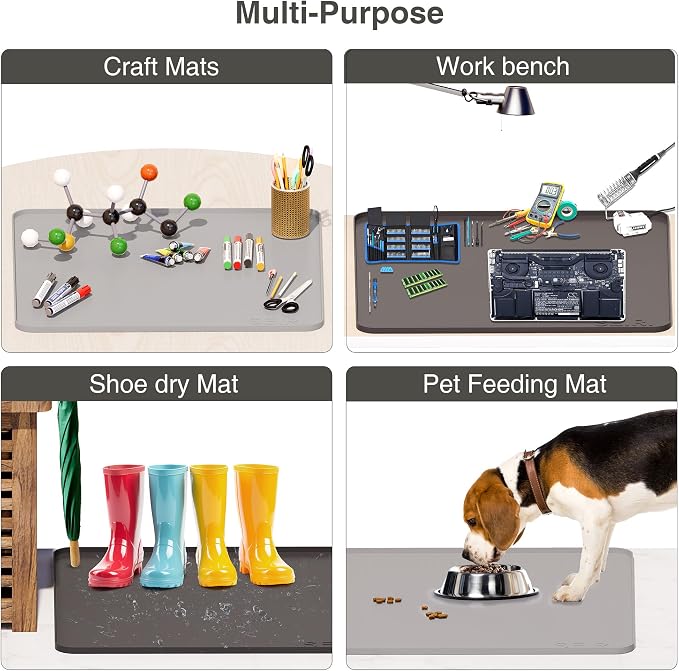 Multi-Purpose

Craft Mats

Work bench

Shoe dry Mat

Pet Feeding Mat