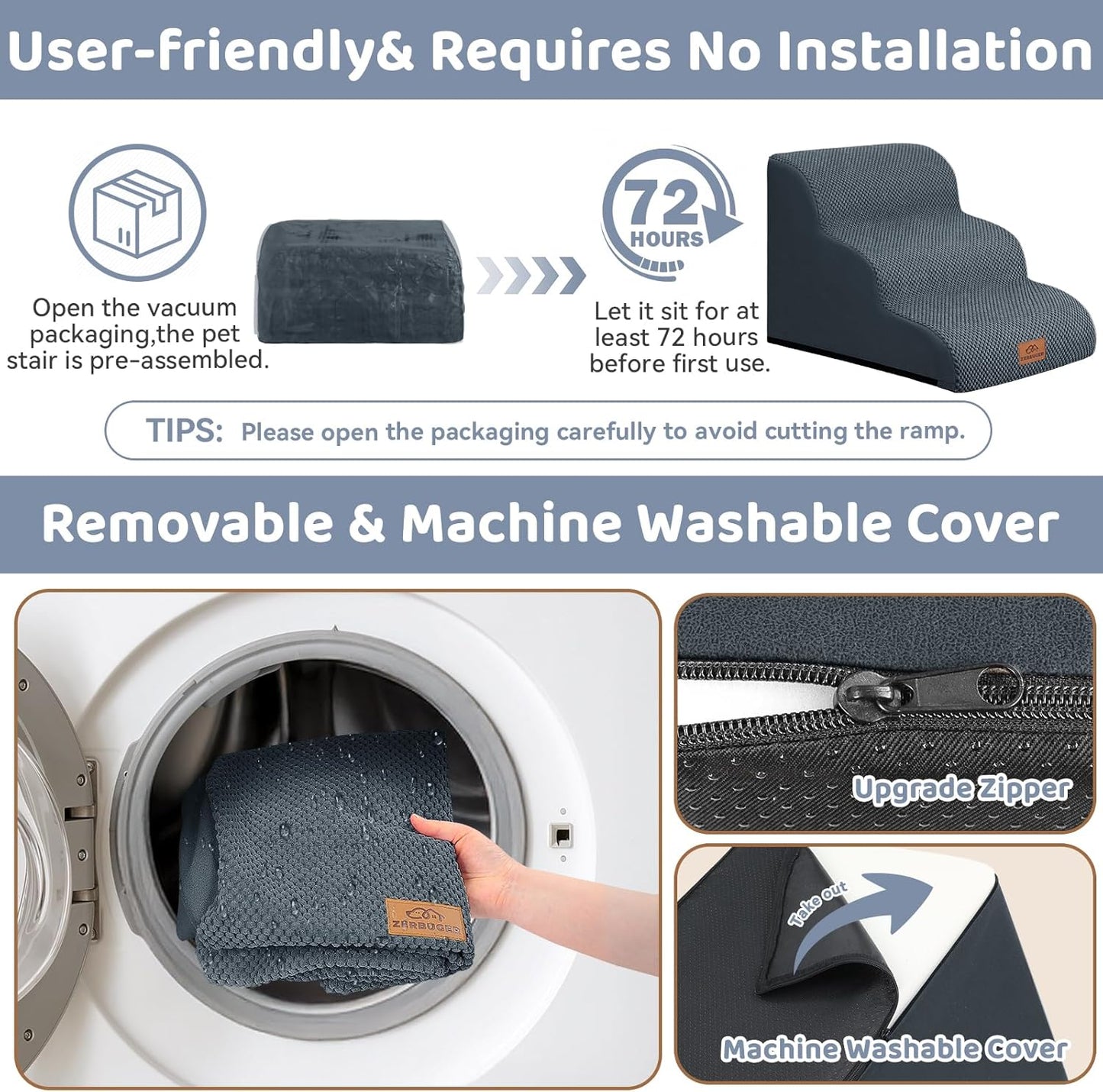 User-friendly& Requires No Installation

Open the vacuum packaging,the pet stair is pre-assembled.

72 HOURS

Let it sit for at least 72 hours before first use.

ZERBUGER

TIPS: Please open the packaging carefully to avoid cutting the ramp.

Removable & Machine Washable Cover

ZERBUGER

Upgrade Zipper

Take out

Machine Washable Cover