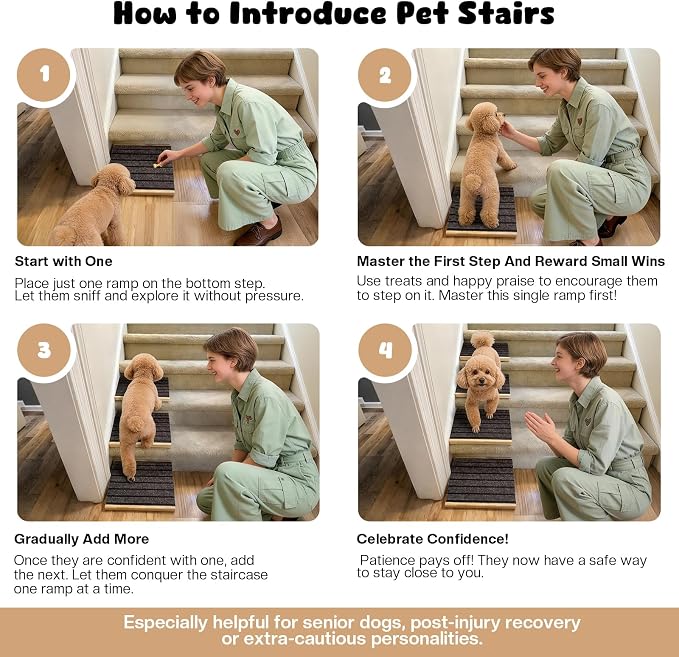 How to Introduce Pet Stairs

1

Start with One

Place just one ramp on the bottom step. Let them sniff and explore it without pressure.

2

Master the First Step And Reward Small Wins

Use treats and happy praise to encourage them to step on it. Master this single ramp first!

3

Gradually Add More

Once they are confident with one, add the next. Let them conquer the staircase one ramp at a time.

4

Celebrate Confidence!

Patience pays off! They now have a safe way to stay close to you.

Especially helpful for senior dogs, post-injury recovery or extra-cautious personalities.