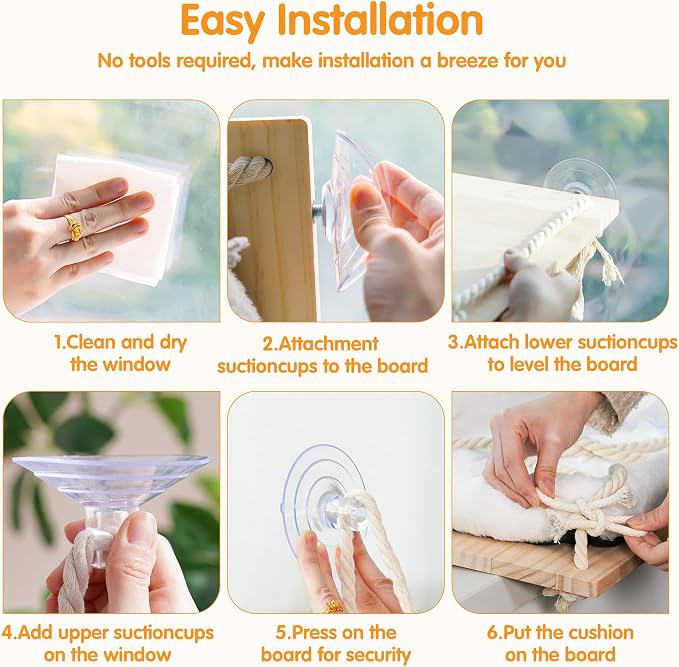 Easy Installation

No tools required, make installation a breeze for you

1.Clean and dry the window

2.Attachment suctioncups to the board

3.Attach lower suctioncups to level the board

4.Add upper suctioncups on the window

5.Press on the board for security

6.Put the cushion on the board