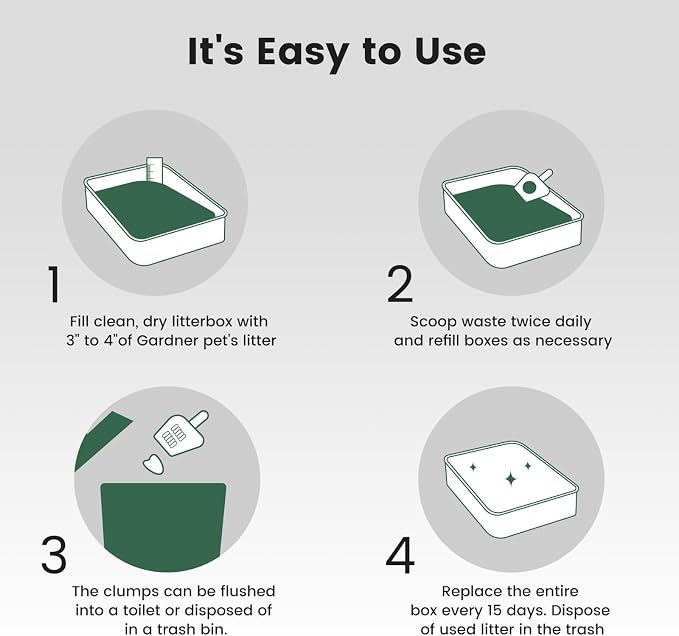 It's Easy to Use

1

Fill clean, dry litterbox with 3" to 4"of Gardner pet's litter

2

Scoop waste twice daily and refill boxes as necessary

3

The clumps can be flushed into a toilet or disposed of in a trash bin.

4

Replace the entire box every 15 days. Dispose of used litter in the trash