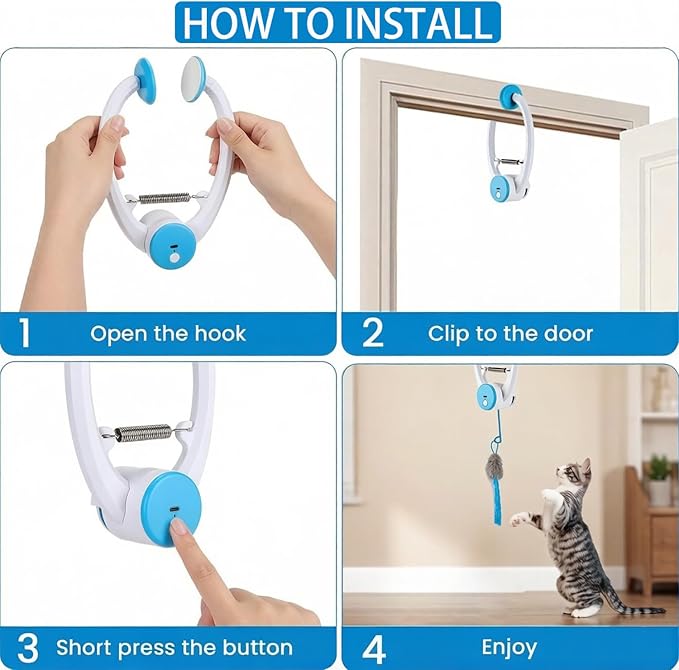 HOW TO INSTALL

1 Open the hook

2 Clip to the door

3 Short press the button

4 Enjoy