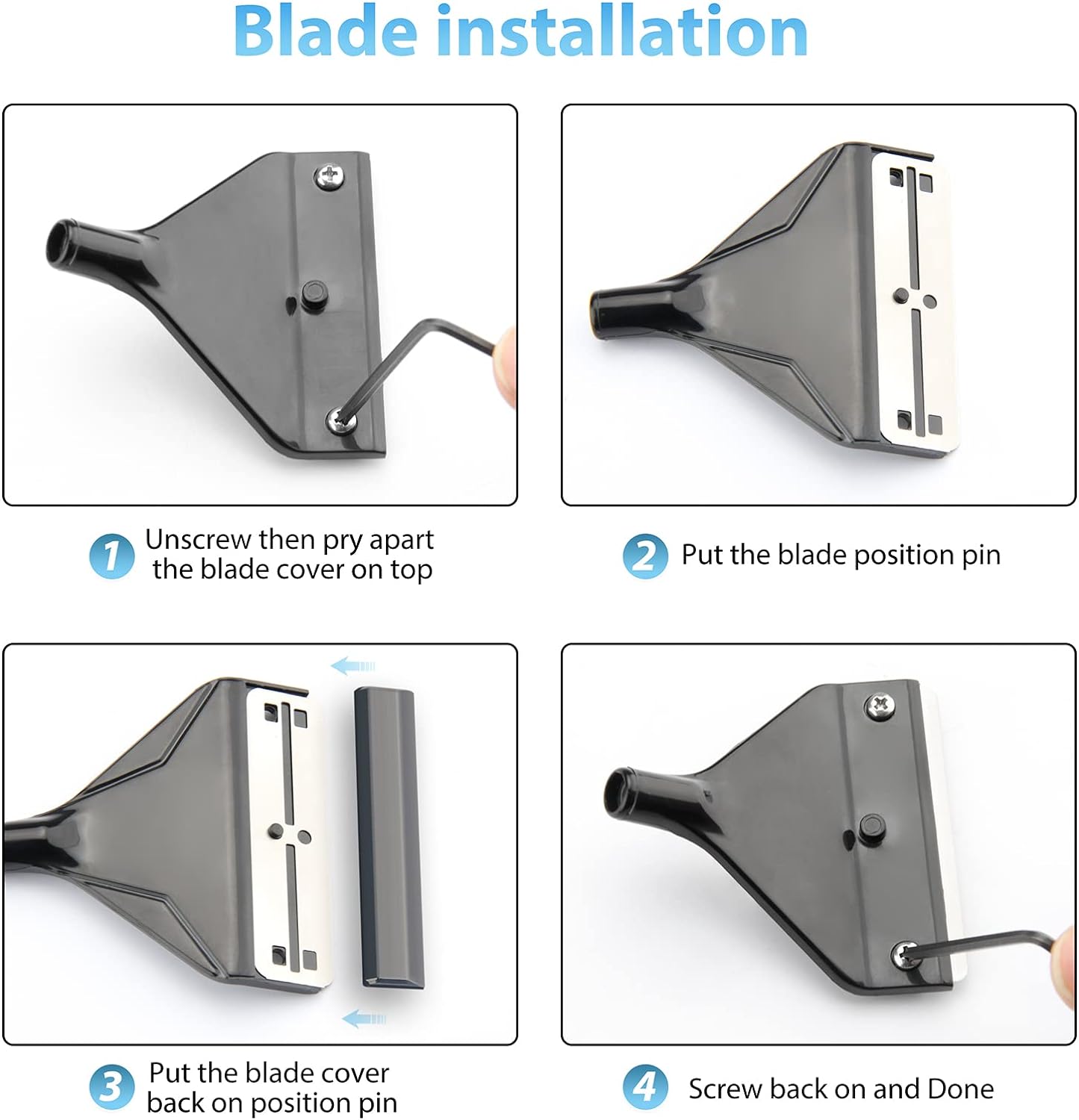 Blade installation

1 Unscrew then pry apart the blade cover on top

2 Put the blade position pin

3 Put the blade cover back on position pin

4 Screw back on and Done