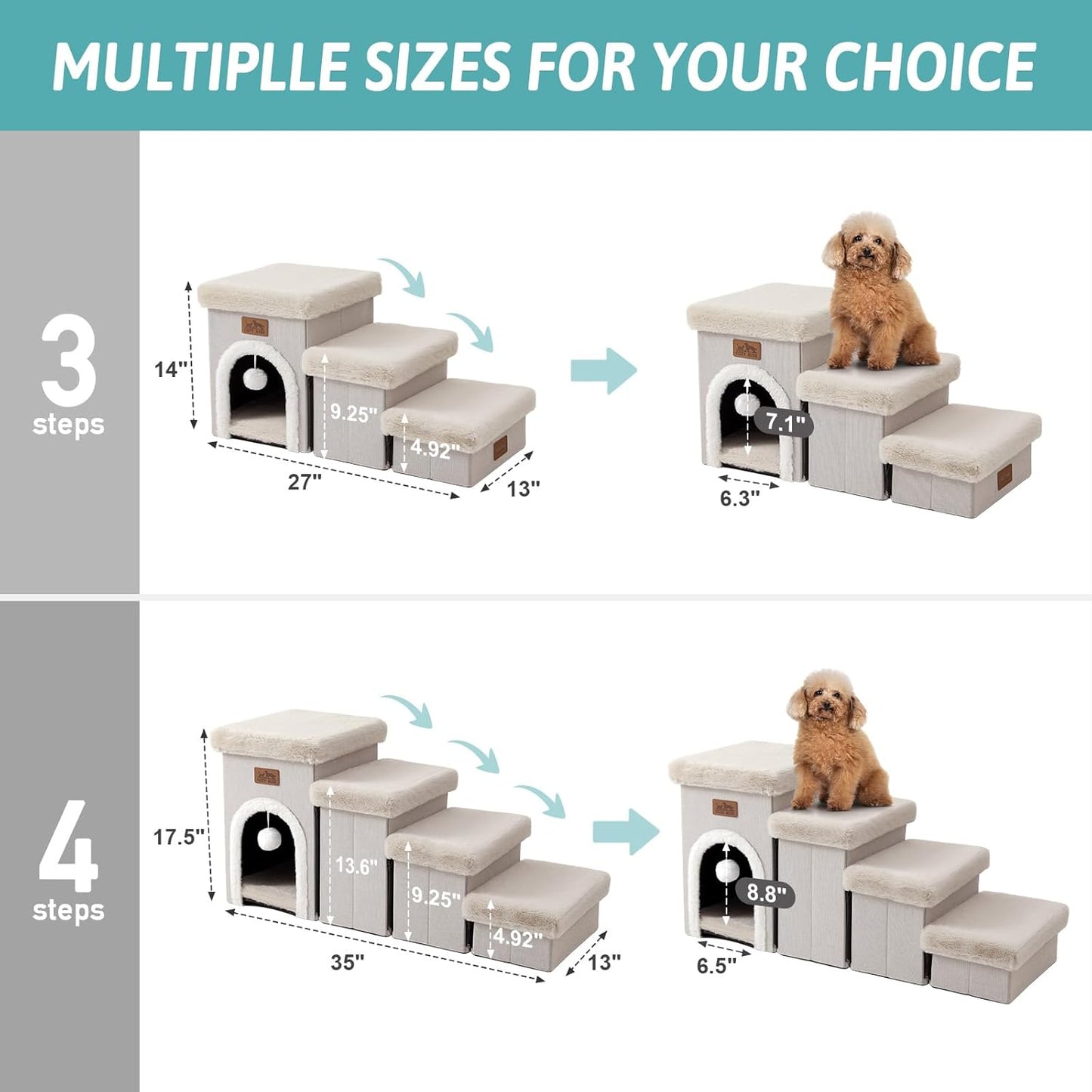 MULTIPLLE SIZES FOR YOUR CHOICE

3
steps

14"
9.25"
4.92"
27"
13"
7.1"
6.3"

4
steps

17.5"
13.6"
9.25"
4.92"
35"
13"
8.8"
6.5"