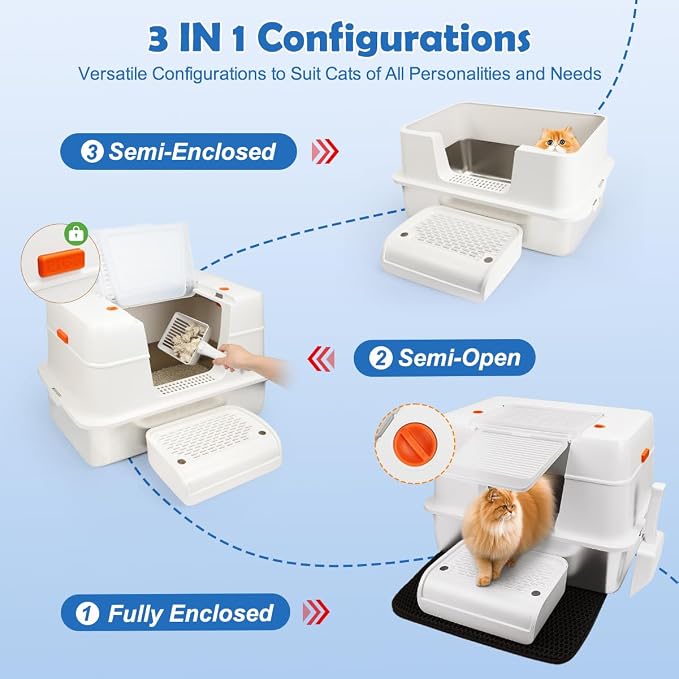 3 IN 1 Configurations
Versatile Configurations to Suit Cats of All Personalities and Needs

3 Semi-Enclosed

2 Semi-Open

1 Fully Enclosed