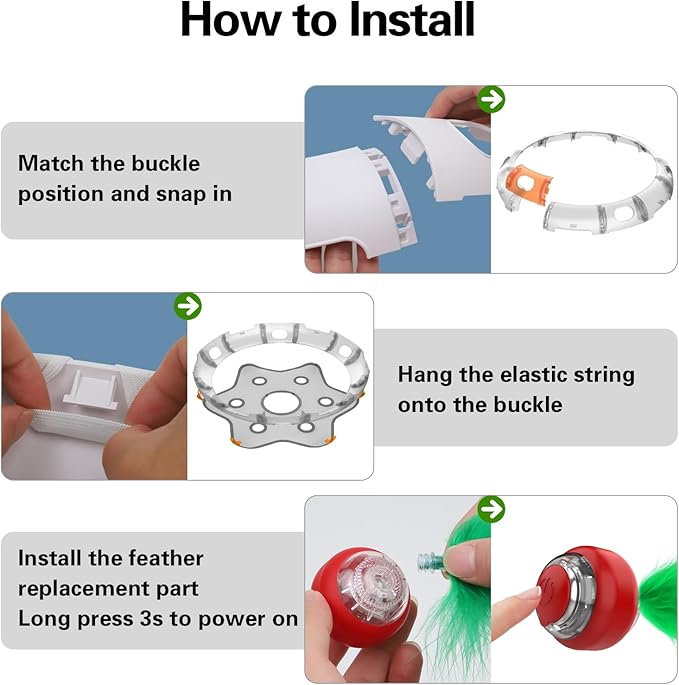 How to Install

Match the buckle position and snap in

Hang the elastic string onto the buckle

Install the feather replacement part
Long press 3s to power on