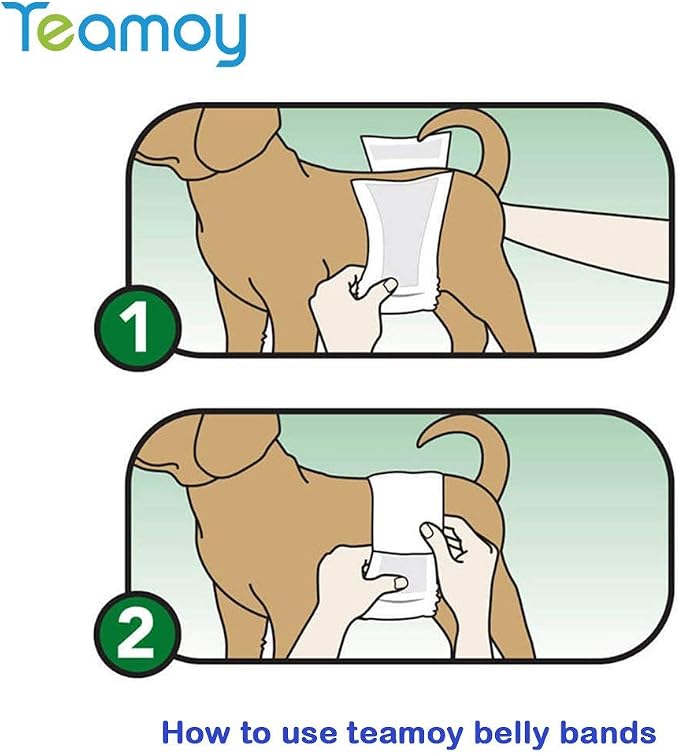 Teamoy

1

2

How to use teamoy belly bands