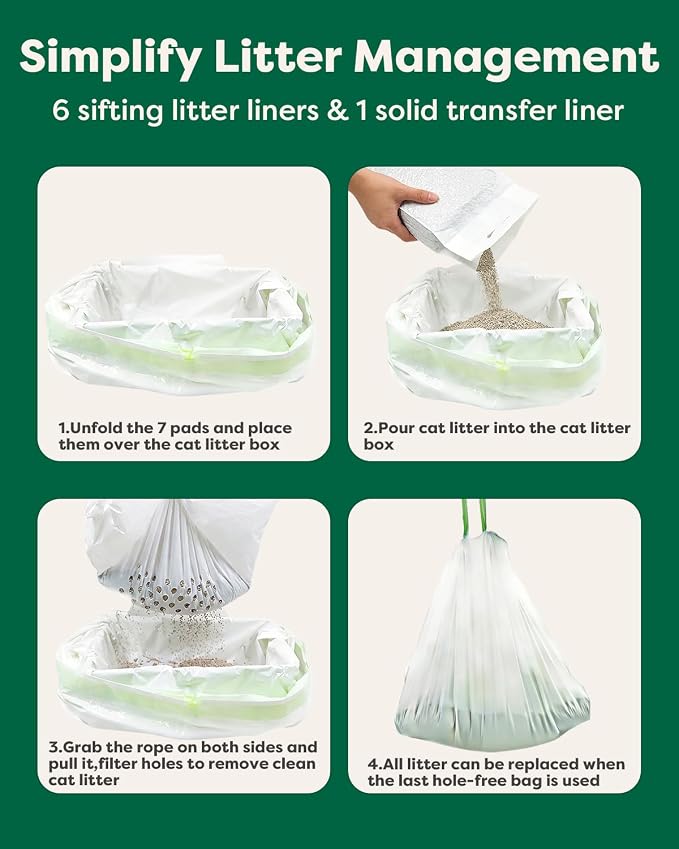 Simplify Litter Management

6 sifting litter liners & 1 solid transfer liner

1.Unfold the 7 pads and place them over the cat litter box

2.Pour cat litter into the cat litter box

3.Grab the rope on both sides and pull it,filter holes to remove clean cat litter

4.All litter can be replaced when the last hole-free bag is used