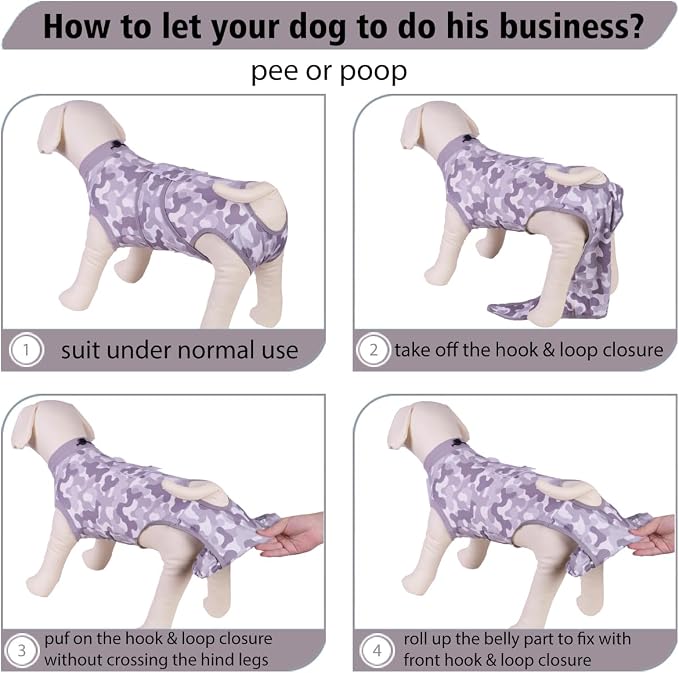 How to let your dog to do his business?

pee or poop

1 suit under normal use

2 take off the hook & loop closure

3 puf on the hook & loop closure without crossing the hind legs

4 roll up the belly part to fix with front hook & loop closure