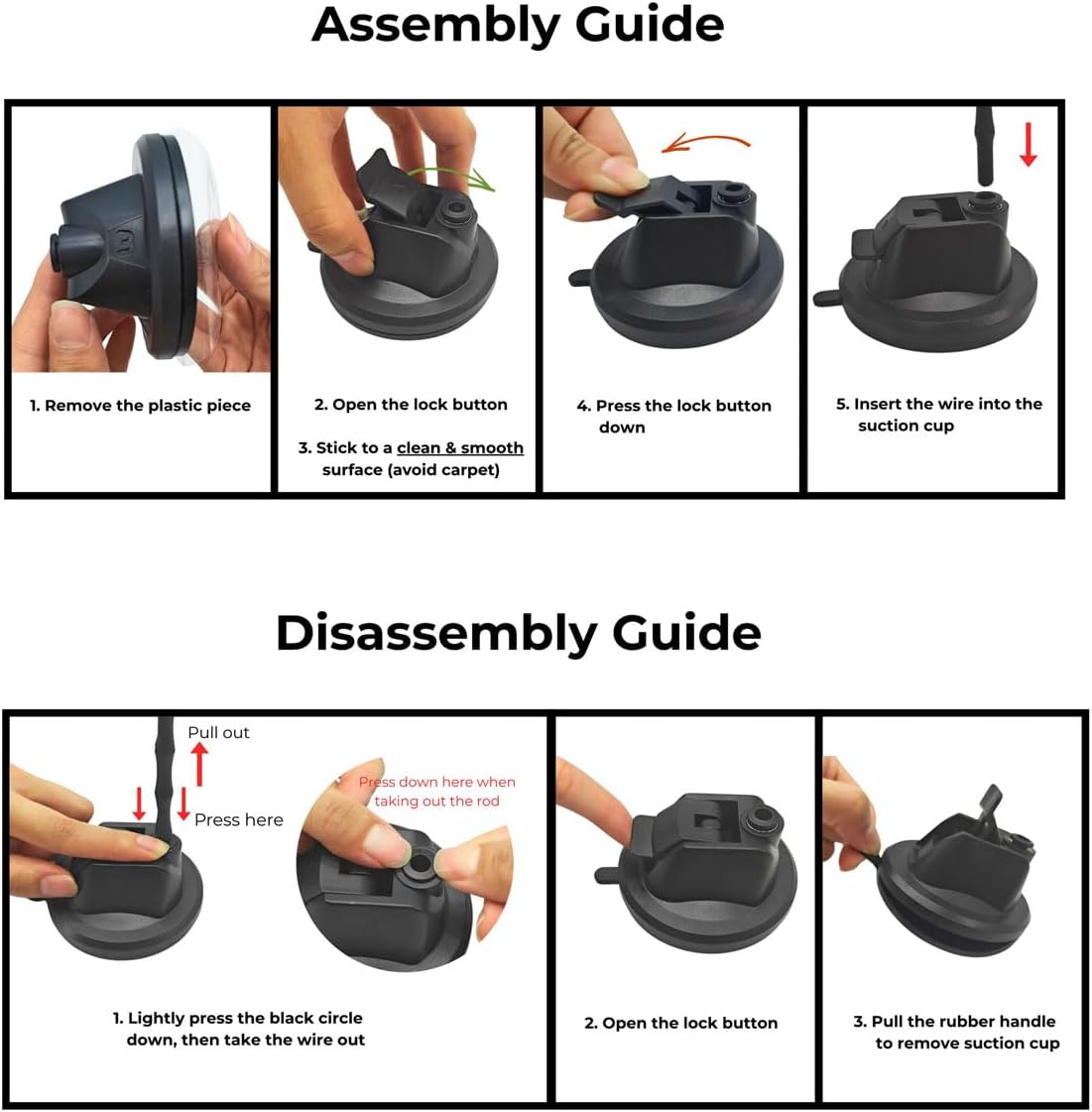 Assembly Guide

1. Remove the plastic piece

2. Open the lock button

3. Stick to a clean & smooth surface (avoid carpet)

4. Press the lock button down

5. Insert the wire into the suction cup

Disassembly Guide

Pull out

Press here

Press down here when taking out the rod

1. Lightly press the black circle down, then take the wire out

2. Open the lock button

3. Pull the rubber handle to remove suction cup