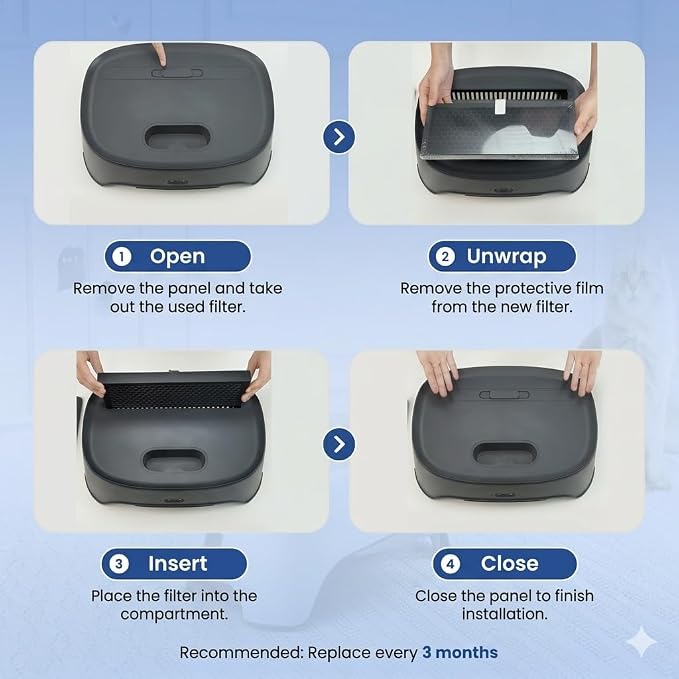 1 Open
Remove the panel and take out the used filter.

2 Unwrap
Remove the protective film from the new filter.

3 Insert
Place the filter into the compartment.

4 Close
Close the panel to finish installation.

Recommended: Replace every 3 months