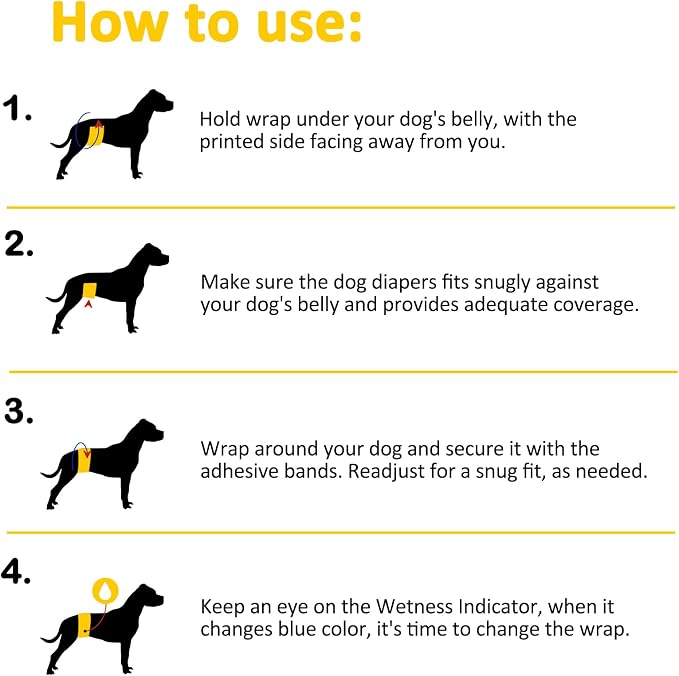 How to use:

1.

Hold wrap under your dog's belly, with the printed side facing away from you.

2.

Make sure the dog diapers fits snugly against your dog's belly and provides adequate coverage.

3.

Wrap around your dog and secure it with the adhesive bands. Readjust for a snug fit, as needed.

4.

Keep an eye on the Wetness Indicator, when it changes blue color, it's time to change the wrap.