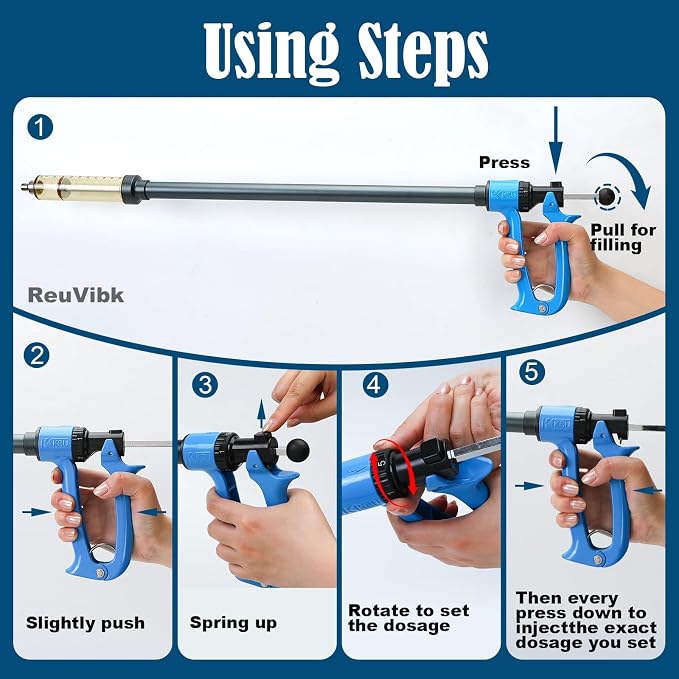 Using Steps

1

Press

Pull for filling

ReuVibk

2

Slightly push

3

Spring up

4

5

Rotate to set the dosage

5

Then every press down to injectthe exact dosage you set