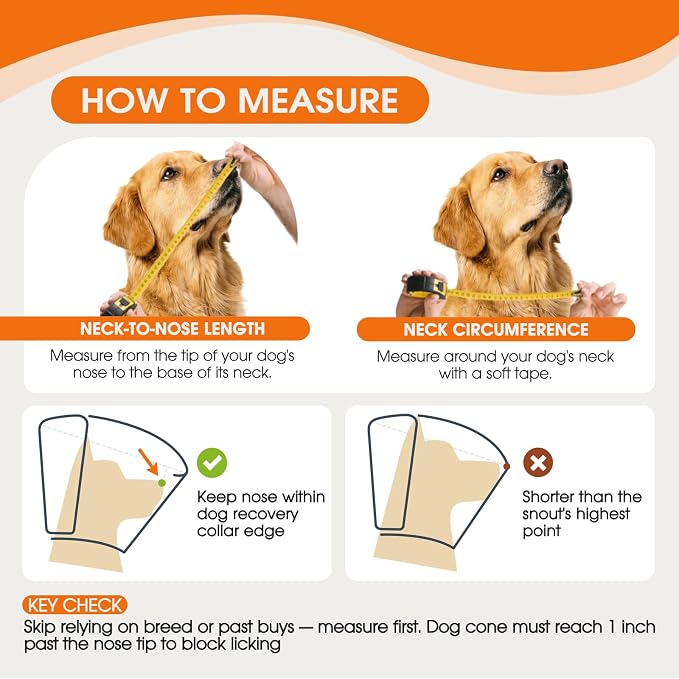 HOW TO MEASURE

NECK-TO-NOSE LENGTH

Measure from the tip of your dog's nose to the base of its neck.

NECK CIRCUMFERENCE

Measure around your dog's neck with a soft tape.

Keep nose within dog recovery collar edge

Shorter than the snout's highest point

KEY CHECK

Skip relying on breed or past buys — measure first. Dog cone must reach 1 inch past the nose tip to block licking