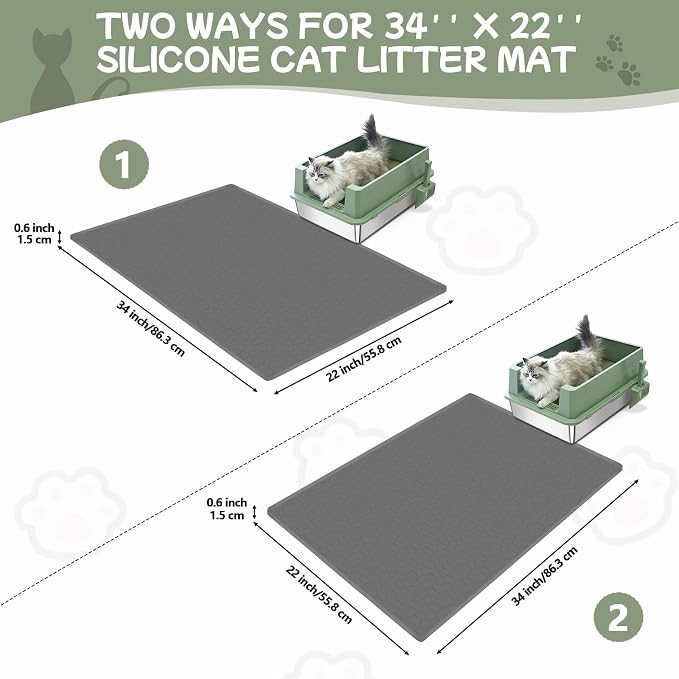 TWO WAYS FOR 34'' X 22''
SILICONE CAT LITTER MAT

1

0.6 inch
1.5 cm

34 inch/86.3 cm

22 inch/55.8 cm

0.6 inch
1.5 cm

22 inch/55.8 cm

34 inch/86.3 cm

2