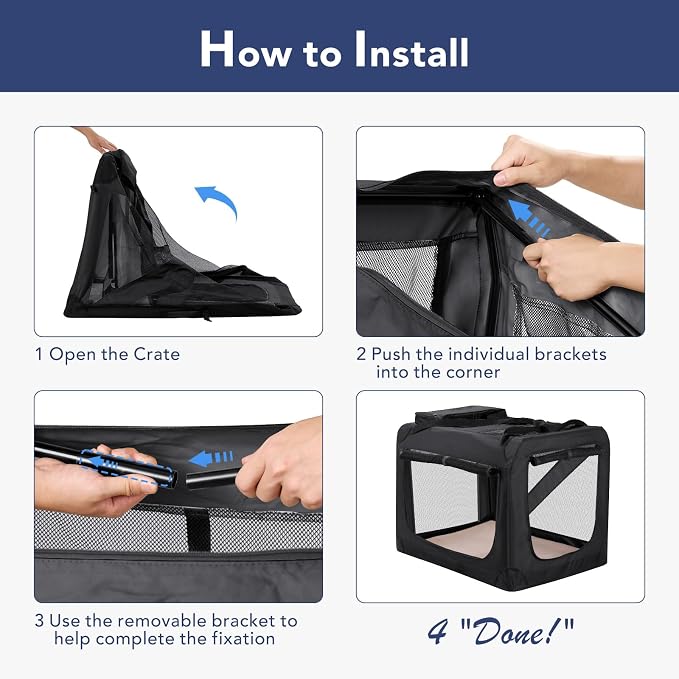 How to Install

1 Open the Crate

2 Push the individual brackets into the corner

3 Use the removable bracket to help complete the fixation

4 "Done!"