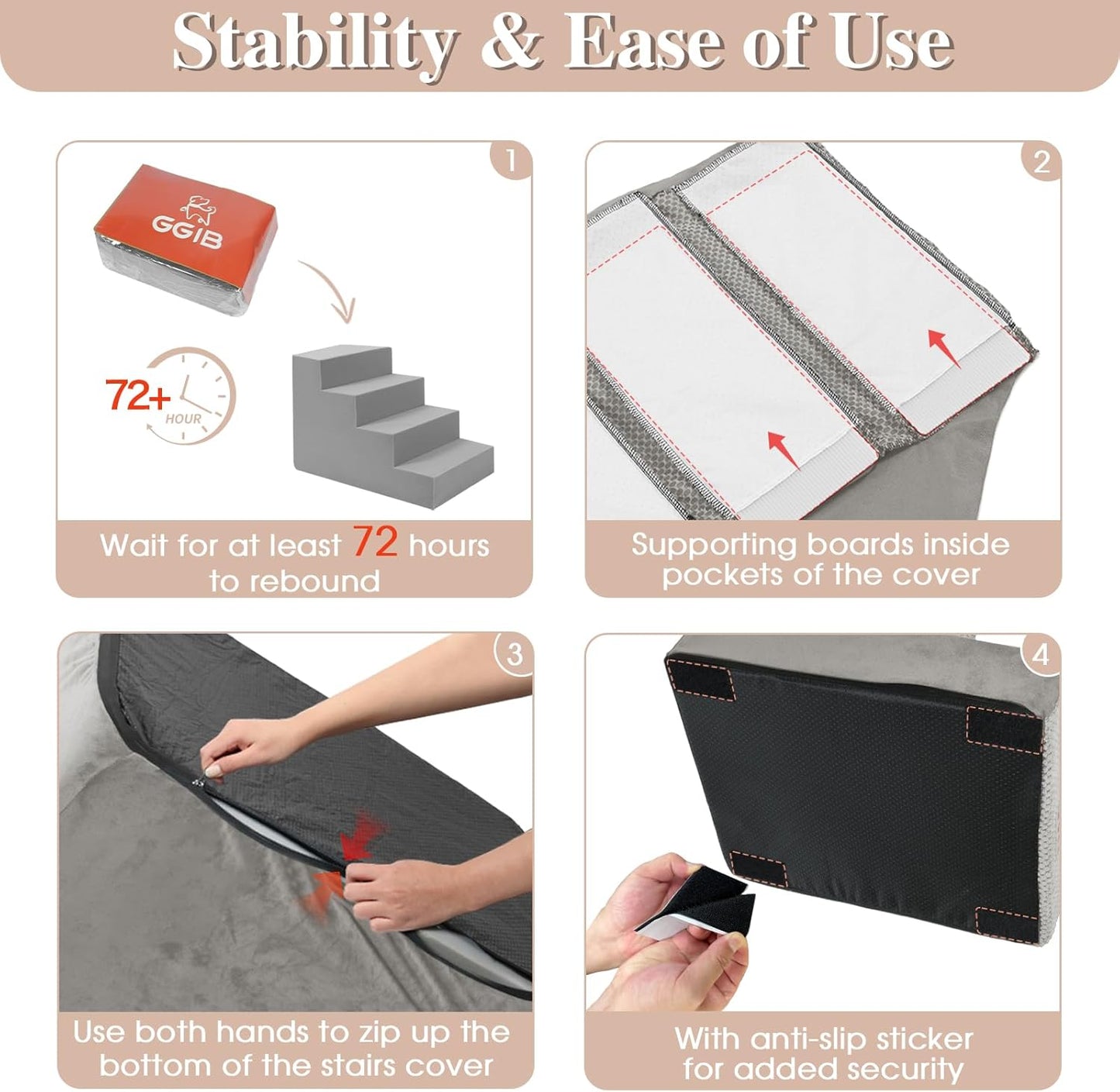 Stability & Ease of Use

1

GGIB

72+ HOUR

Wait for at least 72 hours to rebound

2

Supporting boards inside pockets of the cover

3

Use both hands to zip up the bottom of the stairs cover

4

With anti-slip sticker for added security