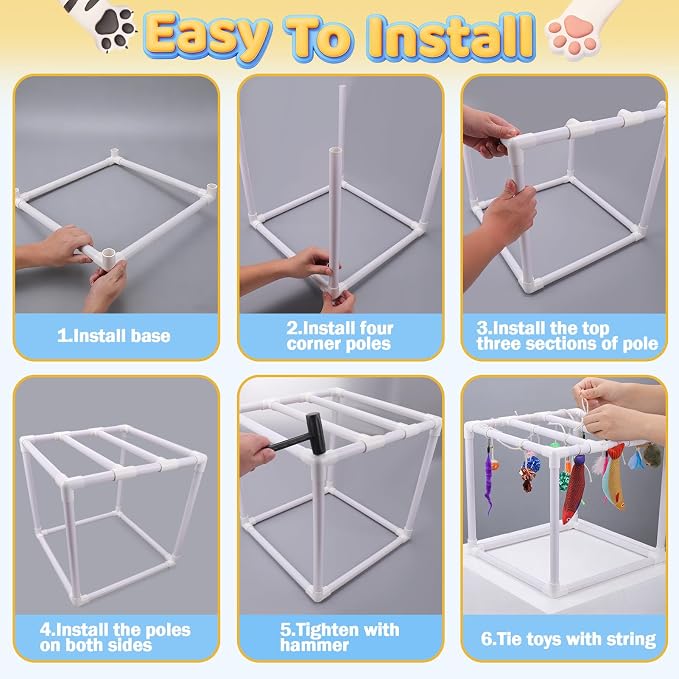 Easy To Install

1.Install base

2.Install four corner poles

3.Install the top three sections of pole

4.Install the poles on both sides

5.Tighten with hammer

6.Tie toys with string