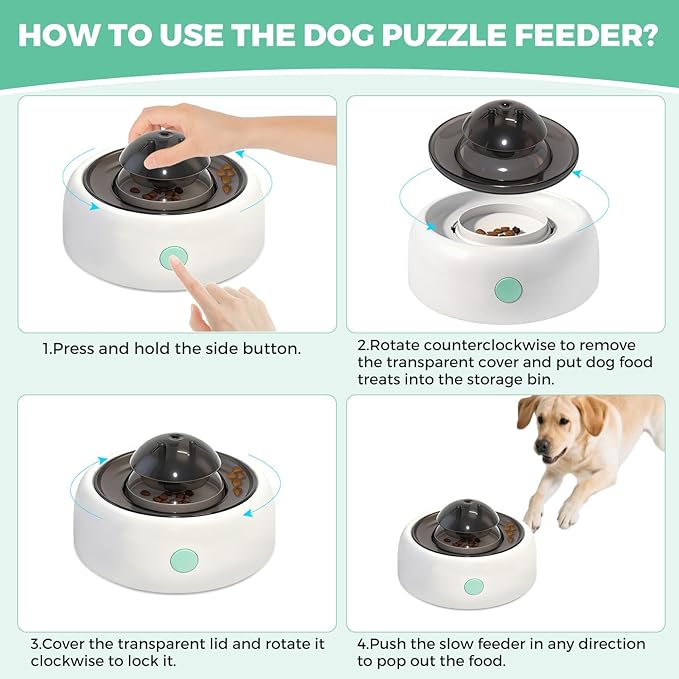 HOW TO USE THE DOG PUZZLE FEEDER?

1.Press and hold the side button.

2.Rotate counterclockwise to remove the transparent cover and put dog food treats into the storage bin.

3.Cover the transparent lid and rotate it clockwise to lock it.

4.Push the slow feeder in any direction to pop out the food.