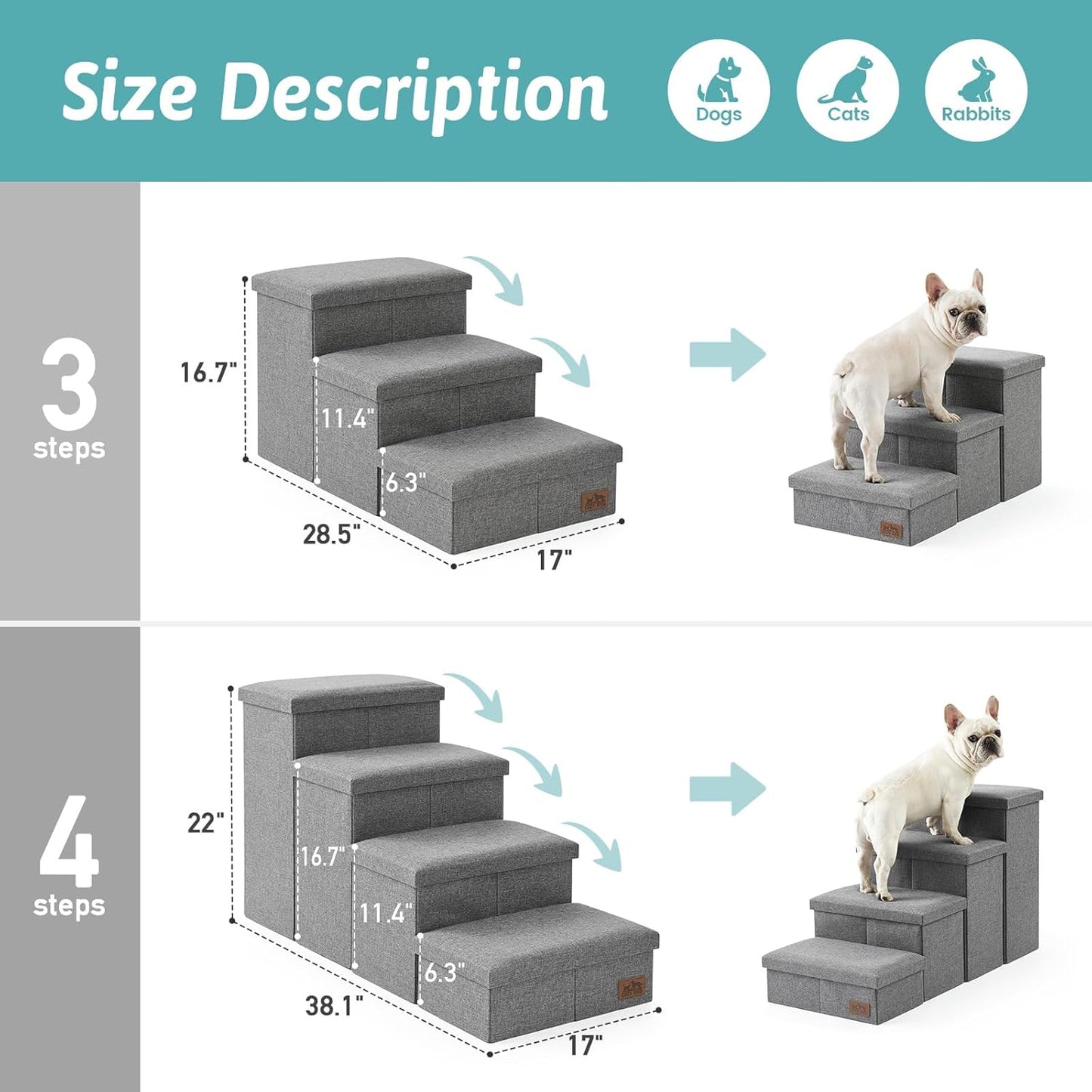 Size Description

Dogs

Cats

Rabbits

3
steps

16.7"

11.4"

6.3"

28.5"

17"

4
steps

22"

16.7"

11.4"

6.3"

38.1"

17"