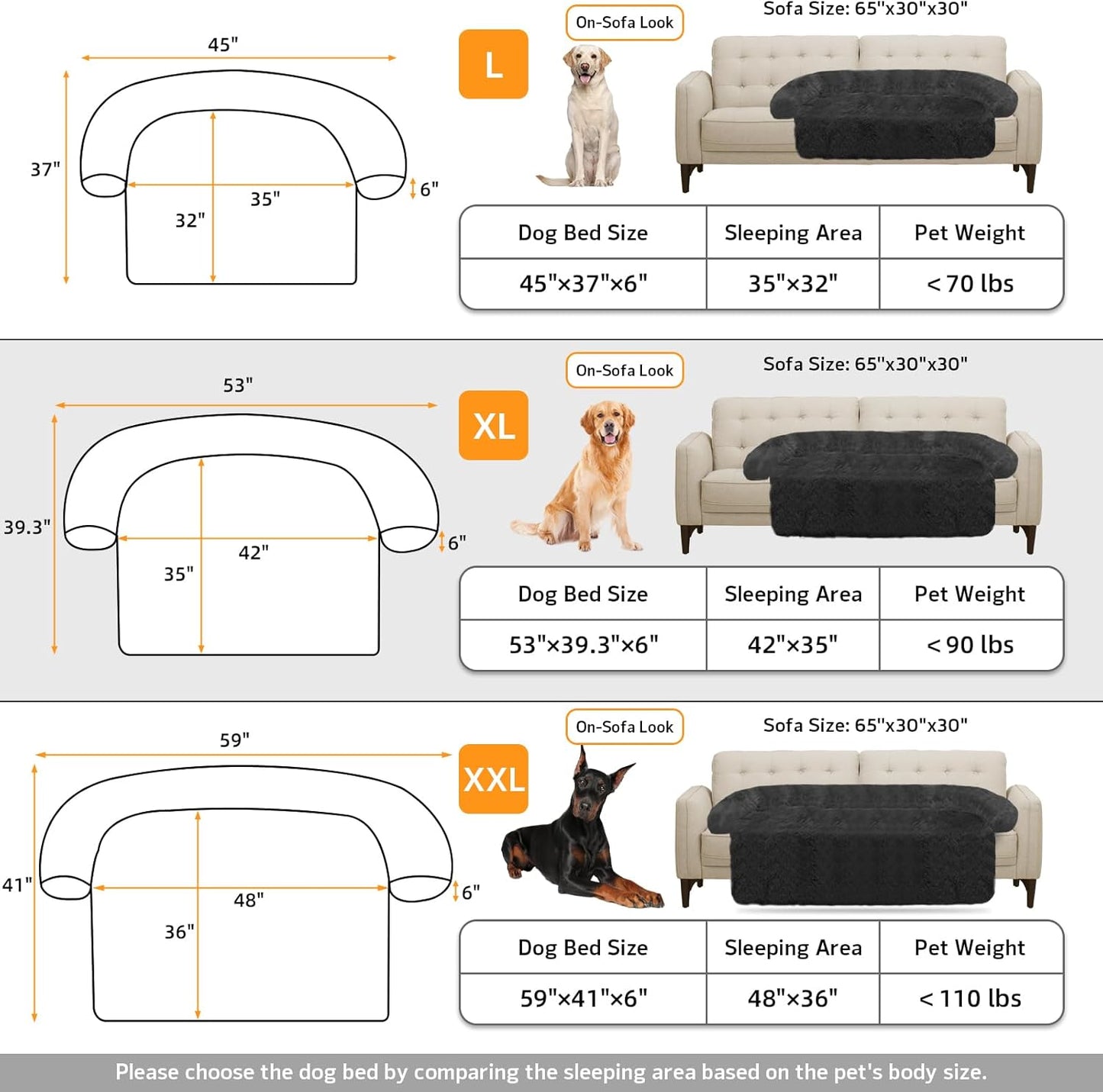 45"

37"

35"

32"

6"

L

On-Sofa Look

Sofa Size: 65"x30"x30"

| Dog Bed Size | Sleeping Area | Pet Weight |
|---|---|---|
| 45"×37"×6" | 35"×32" | < 70 lbs |

53"

39.3"

42"

35"

6"

XL

On-Sofa Look

Sofa Size: 65"x30"x30"

| Dog Bed Size | Sleeping Area | Pet Weight |
|---|---|---|
| 53"×39.3"×6" | 42"×35" | < 90 lbs |

59"

41"

48"

36"

6"

XXL

On-Sofa Look

Sofa Size: 65"x30"x30"

| Dog Bed Size | Sleeping Area | Pet Weight |
|---|---|---|
| 59"×41"×6" | 48"×36" | < 110 lbs |

Please choose the dog bed by comparing the sleeping area based on the pet's body size.