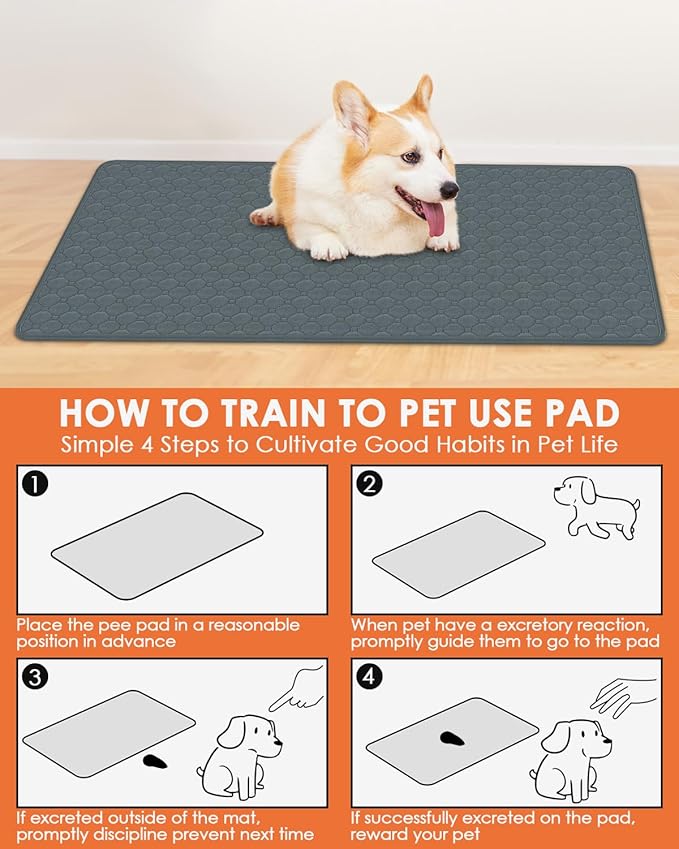 HOW TO TRAIN TO PET USE PAD
Simple 4 Steps to Cultivate Good Habits in Pet Life

1
Place the pee pad in a reasonable position in advance

2
When pet have a excretory reaction, promptly guide them to go to the pad

3
If excreted outside of the mat, promptly discipline prevent next time

4
If successfully excreted on the pad, reward your pet