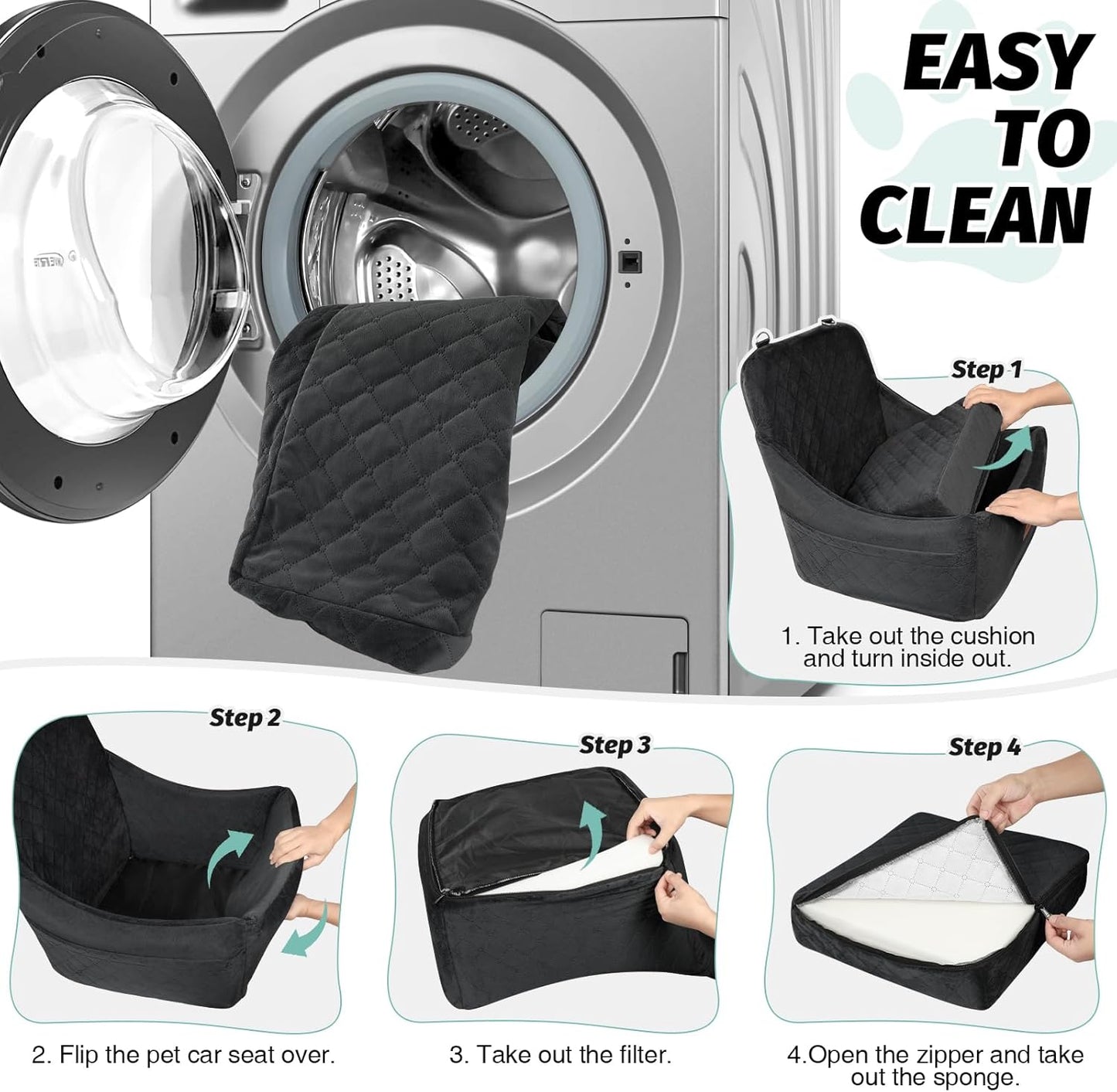 EASY TO CLEAN

Step 1

1. Take out the cushion and turn inside out.

Step 2

2. Flip the pet car seat over.

Step 3

3. Take out the filter.

Step 4

4.Open the zipper and take out the sponge.