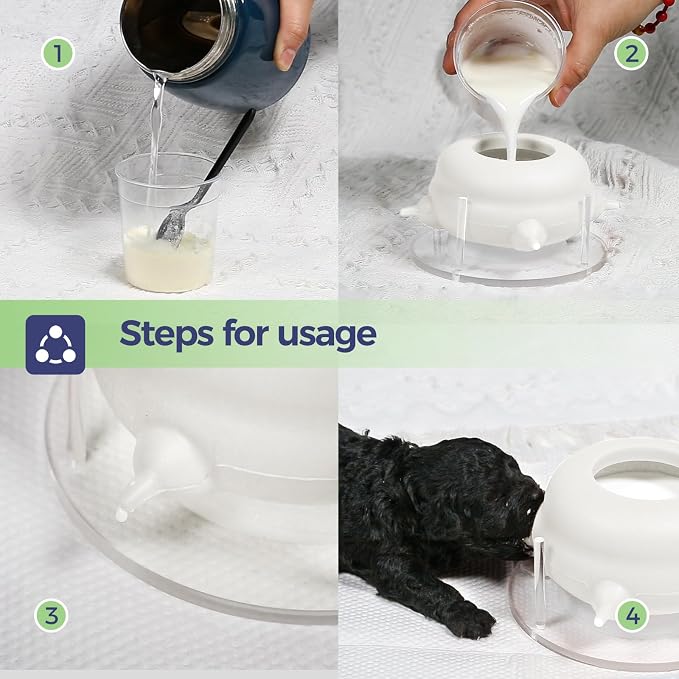 1

2

Steps for usage

3

4