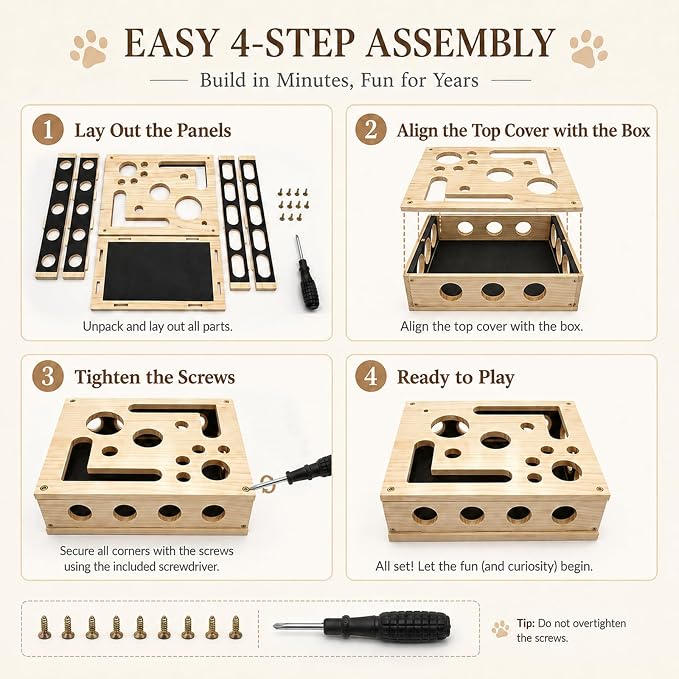 EASY 4-STEP ASSEMBLY

Build in Minutes, Fun for Years

1 Lay Out the Panels

Unpack and lay out all parts.

2 Align the Top Cover with the Box

Align the top cover with the box.

3 Tighten the Screws

Secure all corners with the screws using the included screwdriver.

4 Ready to Play

All set! Let the fun (and curiosity) begin.

Tip: Do not overtighten the screws.