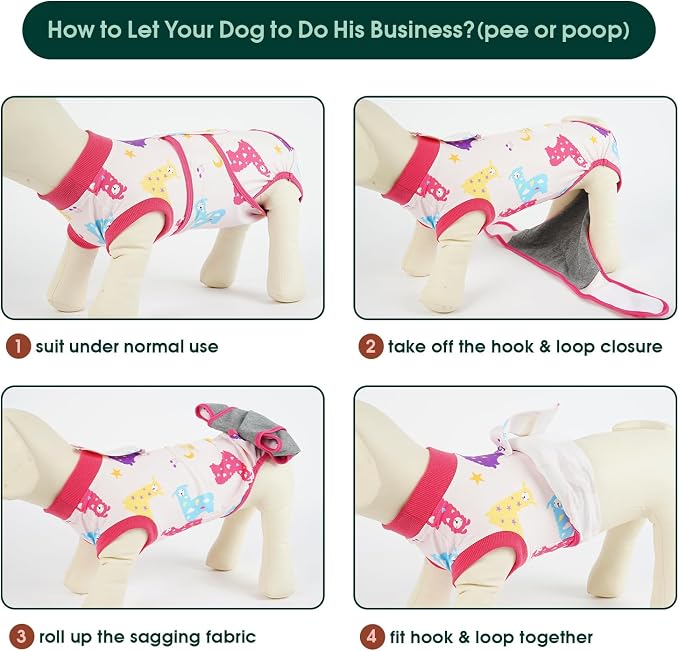 How to Let Your Dog to Do His Business?(pee or poop)

1 suit under normal use

2 take off the hook & loop closure

3 roll up the sagging fabric

4 fit hook & loop together