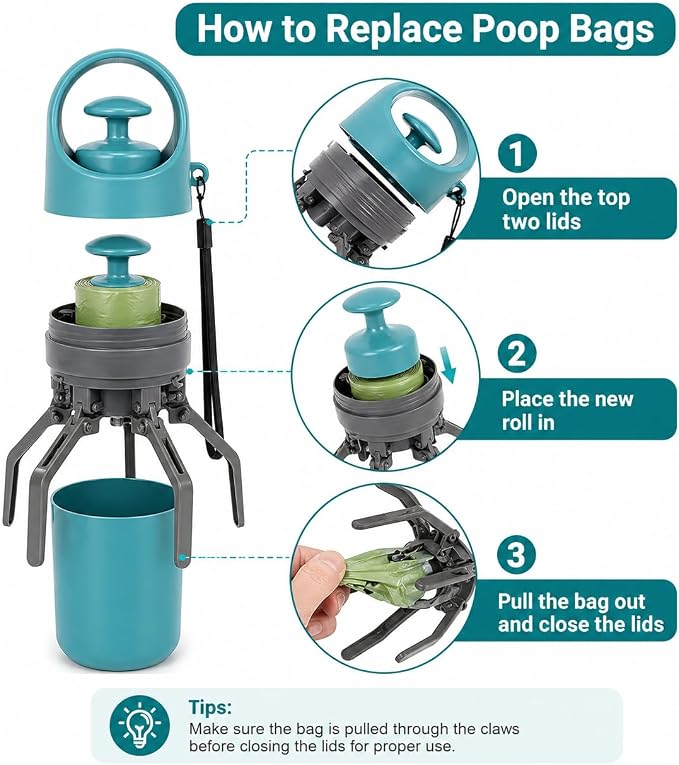 How to Replace Poop Bags

1
Open the top two lids

2
Place the new roll in

3
Pull the bag out and close the lids

Tips:
Make sure the bag is pulled through the claws before closing the lids for proper use.