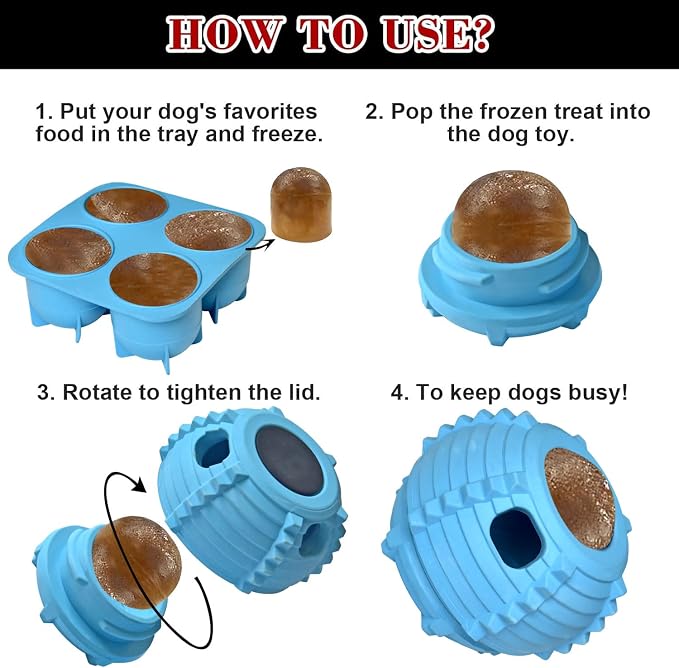 HOW TO USE?

1. Put your dog's favorites food in the tray and freeze.

2. Pop the frozen treat into the dog toy.

3. Rotate to tighten the lid.

4. To keep dogs busy!